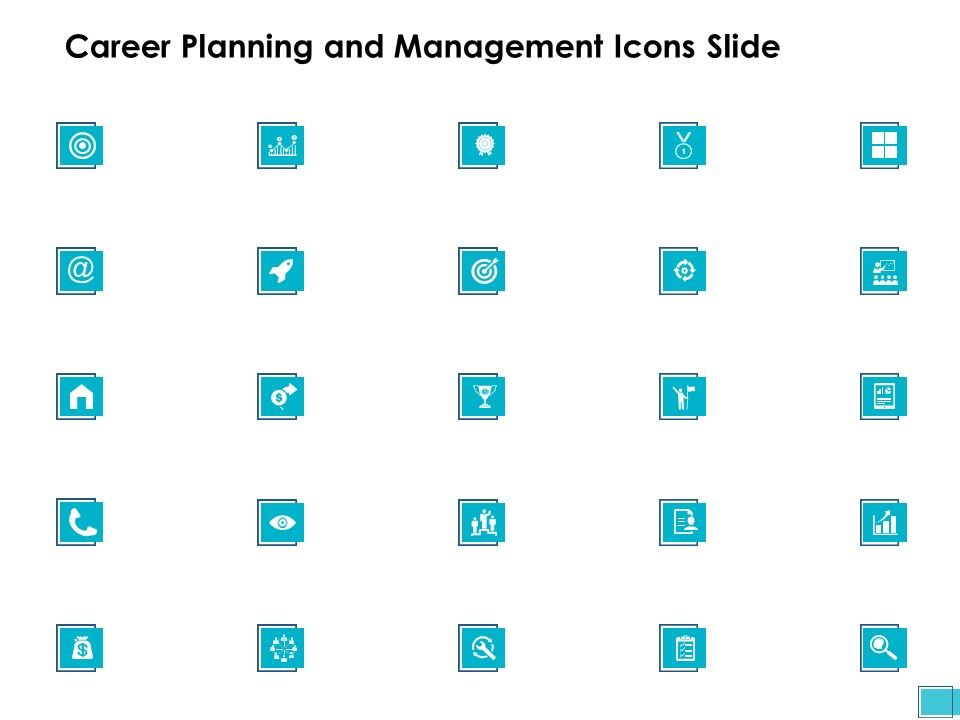 Career Planning and Management Icons Slide