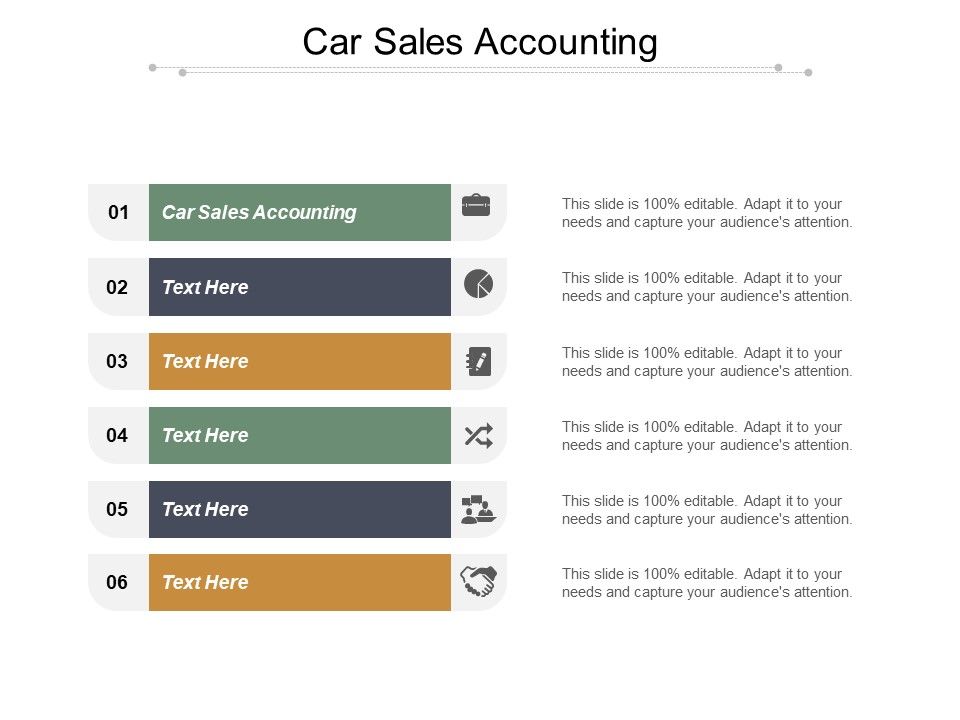 Car Sales Accounting

01 Car Sales Accounting

This slide is 100% editable. Adapt it to your needs and capture your audience's attention.

02 Text Here

This slide is 100% editable. Adapt it to your needs and capture your audience's attention.

03 Text Here

This slide is 100% editable. Adapt it to your needs and capture your audience's attention.

04 Text Here

This slide is 100% editable. Adapt it to your needs and capture your audience's attention.

05 Text Here

This slide is 100% editable. Adapt it to your needs and capture your audience's attention.

06 Text Here

This slide is 100% editable. Adapt it to your needs and capture your audience's attention.