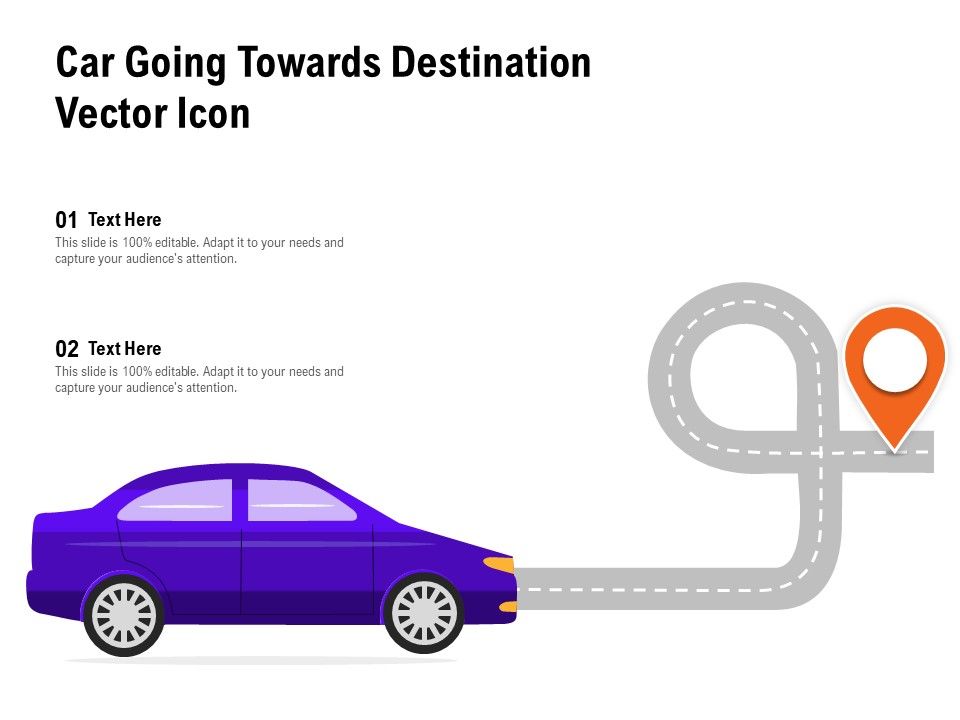 Car Going Towards Destination Vector Icon

01 Text Here
This slide is 100% editable. Adapt it to your needs and capture your audience's attention.

02 Text Here
This slide is 100% editable. Adapt it to your needs and capture your audience's attention.