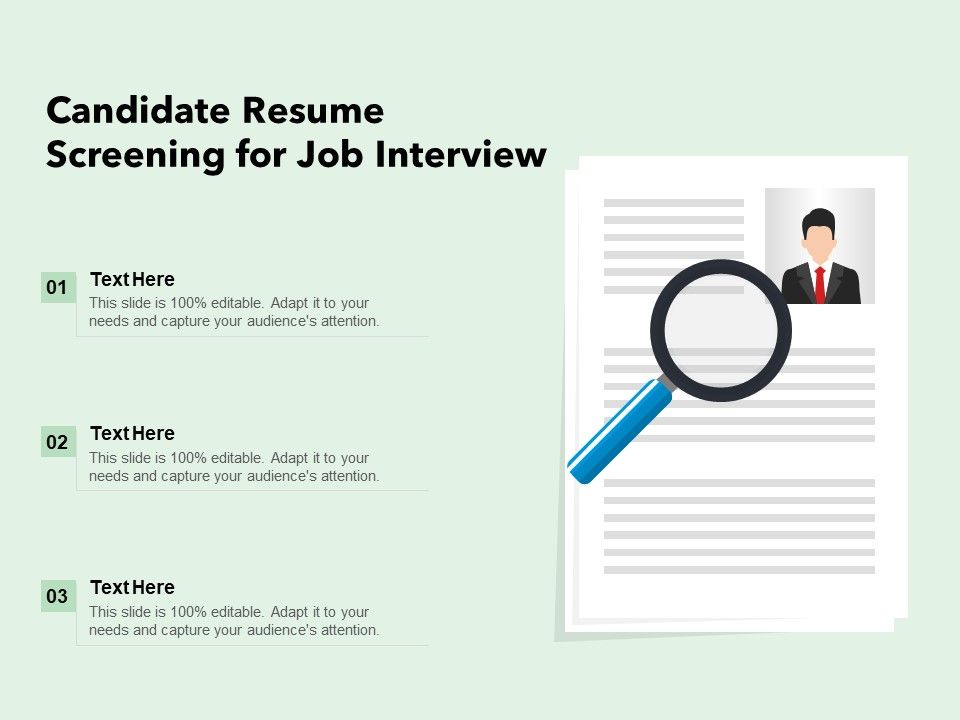 Candidate Resume Screening for Job Interview

01
Text Here
This slide is 100% editable. Adapt it to your needs and capture your audience's attention.

02
Text Here
This slide is 100% editable. Adapt it to your needs and capture your audience's attention.

03
Text Here
This slide is 100% editable. Adapt it to your needs and capture your audience's attention.