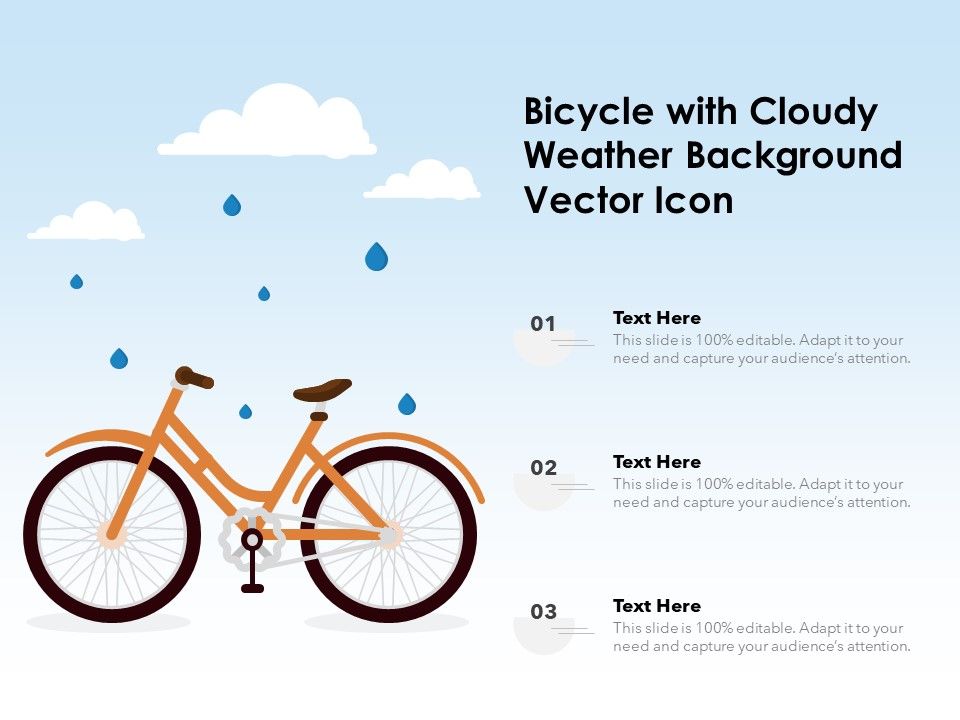 Bicycle with Cloudy Weather Background Vector Icon

01

Text Here
This slide is 100% editable. Adapt it to your need and capture your audience's attention.

02

Text Here
This slide is 100% editable. Adapt it to your need and capture your audience's attention.

03

Text Here
This slide is 100% editable. Adapt it to your need and capture your audience's attention.