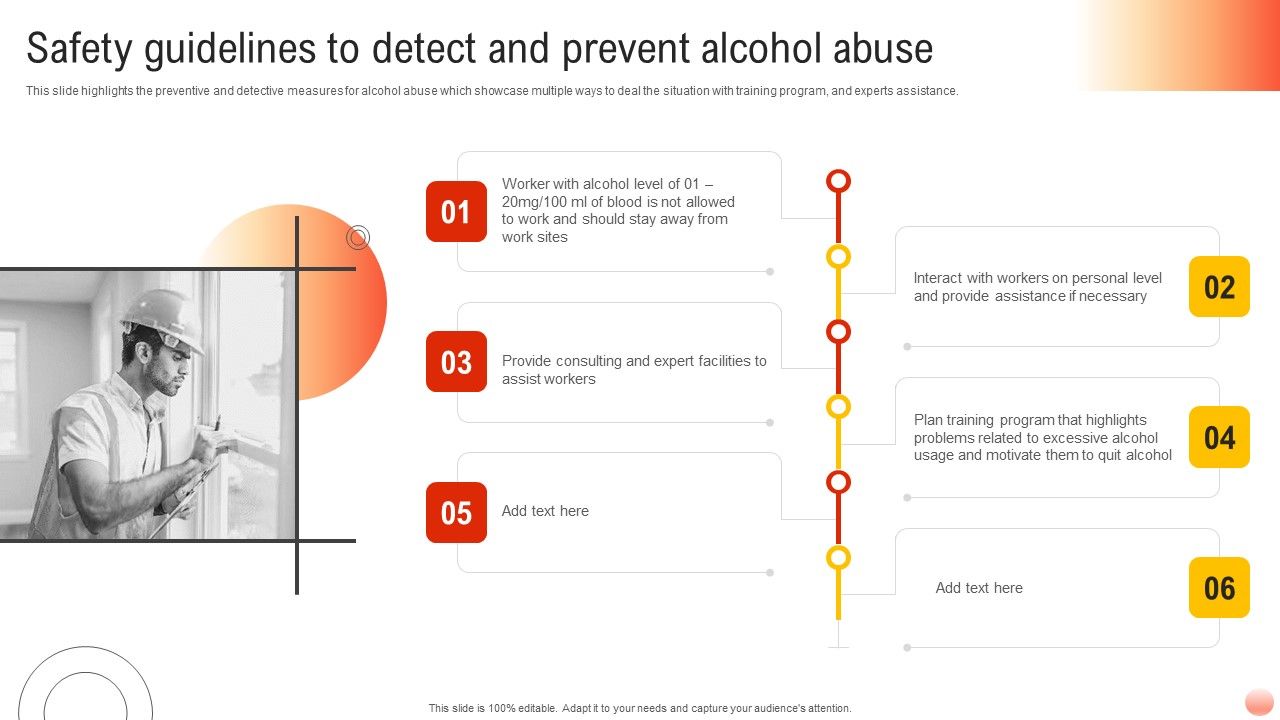 Safety guidelines to detect and prevent alcohol abuse

This slide highlights the preventive and detective measures for alcohol abuse which showcase multiple ways to deal the situation with training program, and experts assistance.

01

Worker with alcohol level of 01 – 20mg/100 ml of blood is not allowed to work and should stay away from work sites

02

Interact with workers on personal level and provide assistance if necessary

03

Provide consulting and expert facilities to assist workers

04

Plan training program that highlights problems related to excessive alcohol usage and motivate them to quit alcohol

05

Add text here

06

Add text here

This slide is 100% editable. Adapt it to your needs and capture your audience's attention.