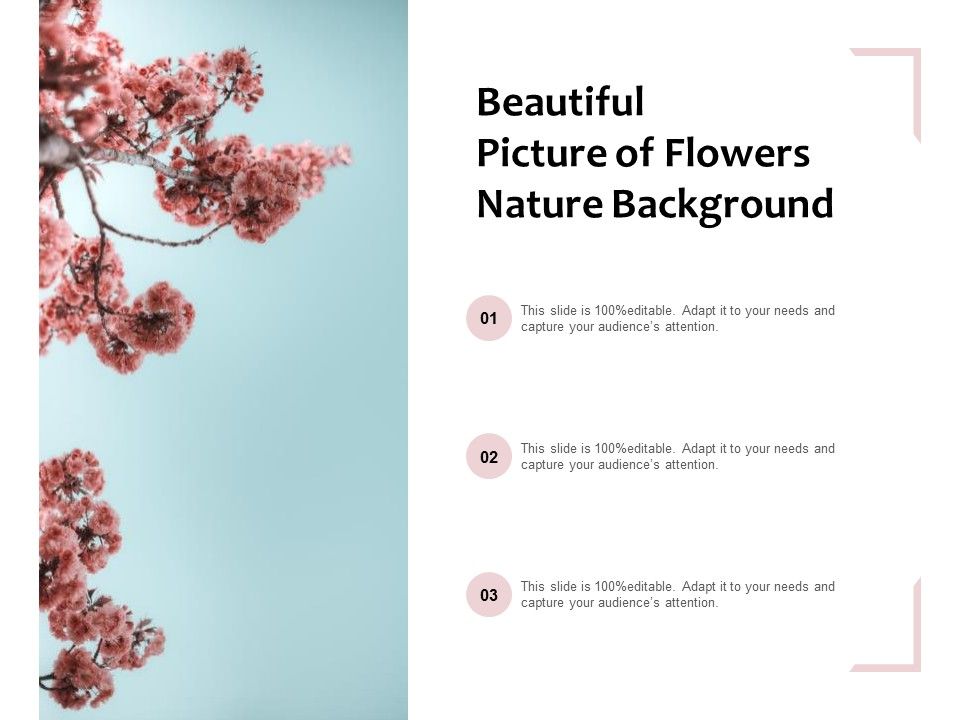 Beautiful
Picture of Flowers
Nature Background

01

This slide is 100%editable. Adapt it to your needs and capture your audience's attention.

02

This slide is 100%editable. Adapt it to your needs and capture your audience's attention.

03

This slide is 100%editable. Adapt it to your needs and capture your audience's attention.