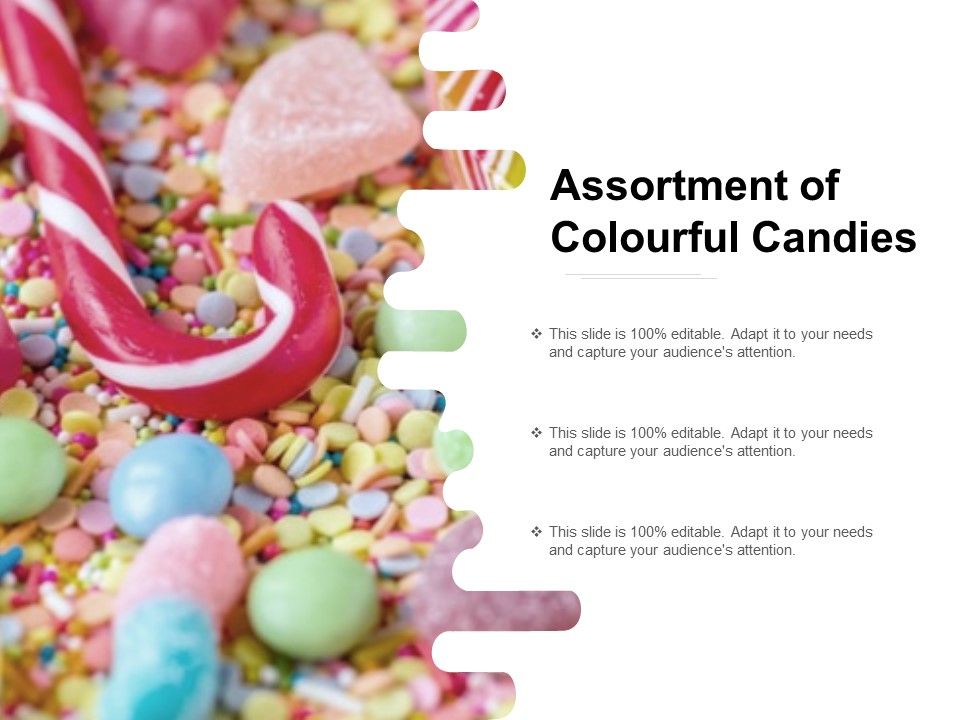 Assortment of Colourful Candies

❖ This slide is 100% editable. Adapt it to your needs and capture your audience's attention.

❖ This slide is 100% editable. Adapt it to your needs and capture your audience's attention.

❖ This slide is 100% editable. Adapt it to your needs and capture your audience's attention.