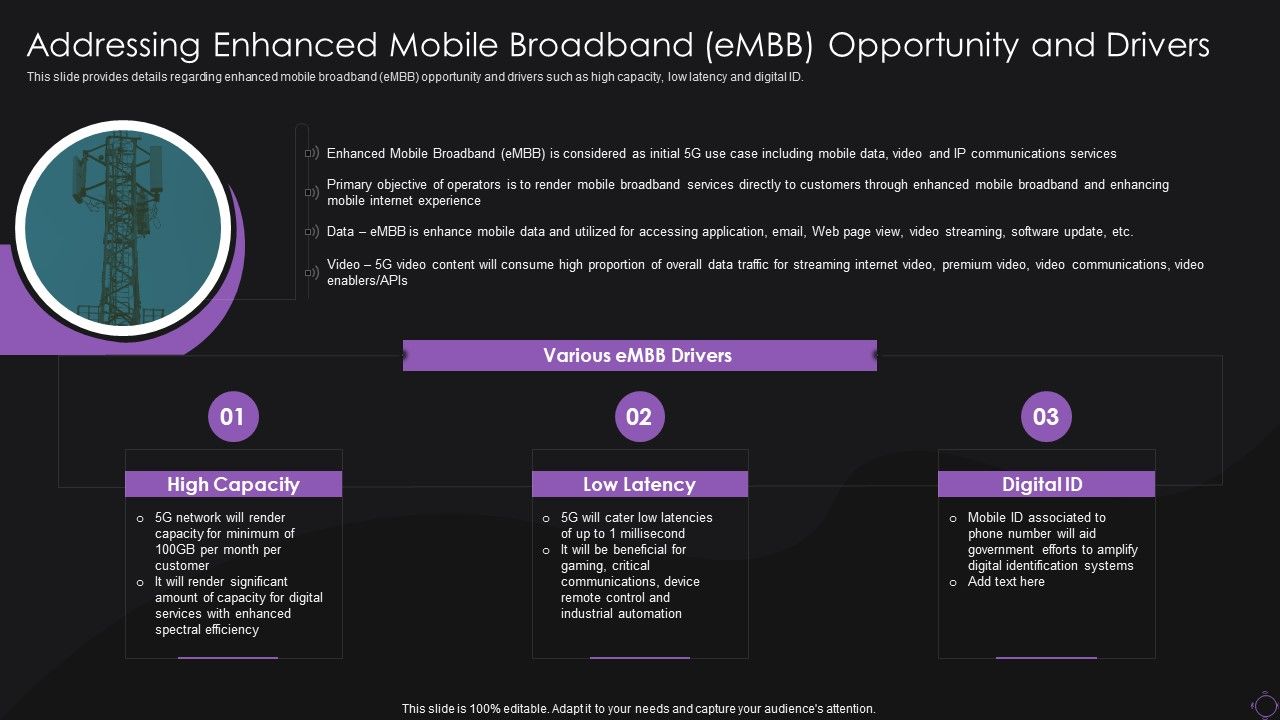 Addressing Enhanced Mobile Broadband (eMBB) Opportunity and Drivers

This slide provides details regarding enhanced mobile broadband (eMBB) opportunity and drivers such as high capacity, low latency and digital ID.

Enhanced Mobile Broadband (eMBB) is considered as initial 5G use case including mobile data, video and IP communications services

Primary objective of operators is to render mobile broadband services directly to customers through enhanced mobile broadband and enhancing mobile internet experience

Data – eMBB is enhance mobile data and utilized for accessing application, email, Web page view, video streaming, software update, etc.

Video – 5G video content will consume high proportion of overall data traffic for streaming internet video, premium video, video communications, video enablers/APIs

Various eMBB Drivers

01

High Capacity

o 5G network will render capacity for minimum of 100GB per month per customer
o It will render significant amount of capacity for digital services with enhanced spectral efficiency

02

Low Latency

o 5G will cater low latencies of up to 1 millisecond
o It will be beneficial for gaming, critical communications, device remote control and industrial automation

03

Digital ID

o Mobile ID associated to phone number will aid government efforts to amplify digital identification systems
o Add text here

This slide is 100% editable. Adapt it to your needs and capture your audience's attention.