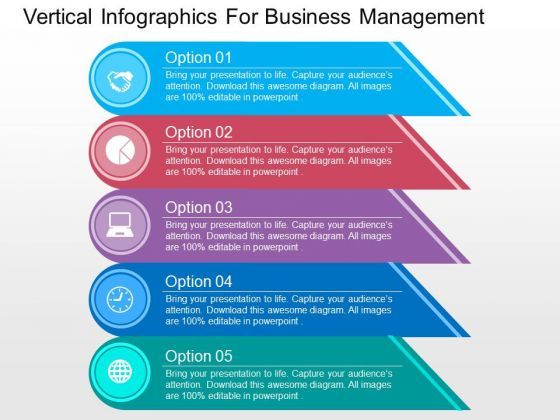 Vertical Infographics For Business Management

Option 01
Bring your presentation to life. Capture your audience's attention. Download this awesome diagram. All images are 100% editable in powerpoint .

Option 02
Bring your presentation to life. Capture your audience's attention. Download this awesome diagram. All images are 100% editable in powerpoint .

Option 03
Bring your presentation to life. Capture your audience's attention. Download this awesome diagram. All images are 100% editable in powerpoint .

Option 04
Bring your presentation to life. Capture your audience's attention. Download this awesome diagram. All images are 100% editable in powerpoint .

Option 05
Bring your presentation to life. Capture your audience's attention. Download this awesome diagram. All images are 100% editable in powerpoint .