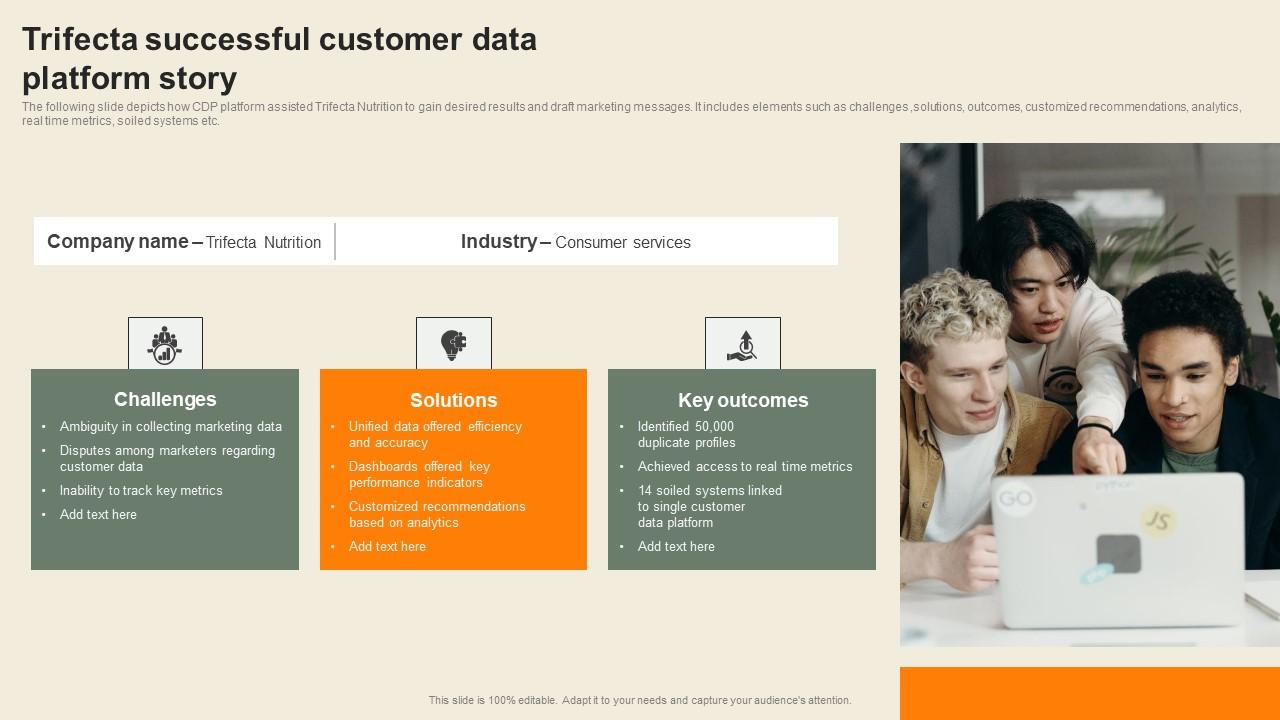 Trifecta successful customer data platform story

The following slide depicts how CDP platform assisted Trifecta Nutrition to gain desired results and draft marketing messages. It includes elements such as challenges ,solutions, outcomes, customized recommendations, analytics, real time metrics, soiled systems etc.

Company name – Trifecta Nutrition

Industry – Consumer services

Challenges
• Ambiguity in collecting marketing data
• Disputes among marketers regarding customer data
• Inability to track key metrics
• Add text here

Solutions
• Unified data offered efficiency and accuracy
• Dashboards offered key performance indicators
• Customized recommendations based on analytics
• Add text here

Key outcomes
• Identified 50,000 duplicate profiles
• Achieved access to real time metrics
• 14 soiled systems linked to single customer data platform
• Add text here

GO
python
JS

This slide is 100% editable. Adapt it to your needs and capture your audience's attention.