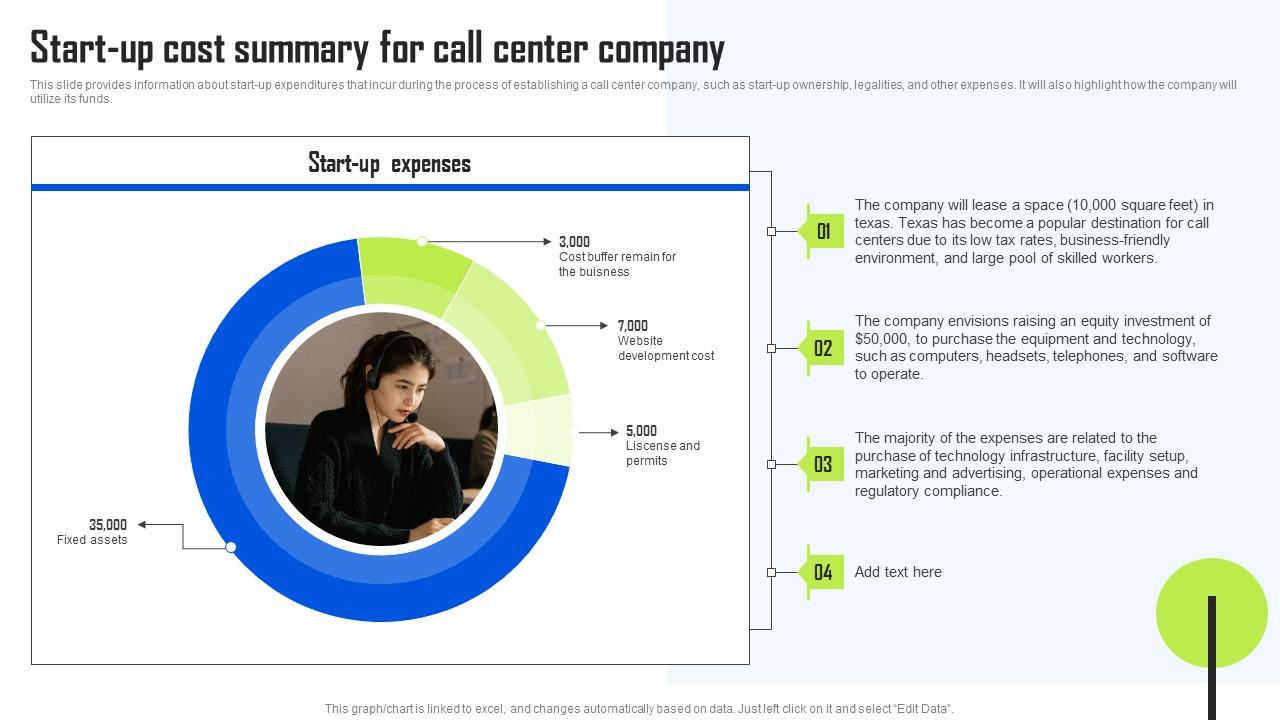 Start-up cost summary for call center company

This slide provides information about start-up expenditures that incur during the process of establishing a call center company, such as start-up ownership, legalities, and other expenses. It will also highlight how the company will utilize its funds.

Start-up expenses

3,000
Cost buffer remain for the buisness

7,000
Website development cost

5,000
Liscense and permits

35,000
Fixed assets

01
The company will lease a space (10,000 square feet) in texas. Texas has become a popular destination for call centers due to its low tax rates, business-friendly environment, and large pool of skilled workers.

02
The company envisions raising an equity investment of $50,000, to purchase the equipment and technology, such as computers, headsets, telephones, and software to operate.

03
The majority of the expenses are related to the purchase of technology infrastructure, facility setup, marketing and advertising, operational expenses and regulatory compliance.

04
Add text here

This graph/chart is linked to excel, and changes automatically based on data. Just left click on it and select "Edit Data".