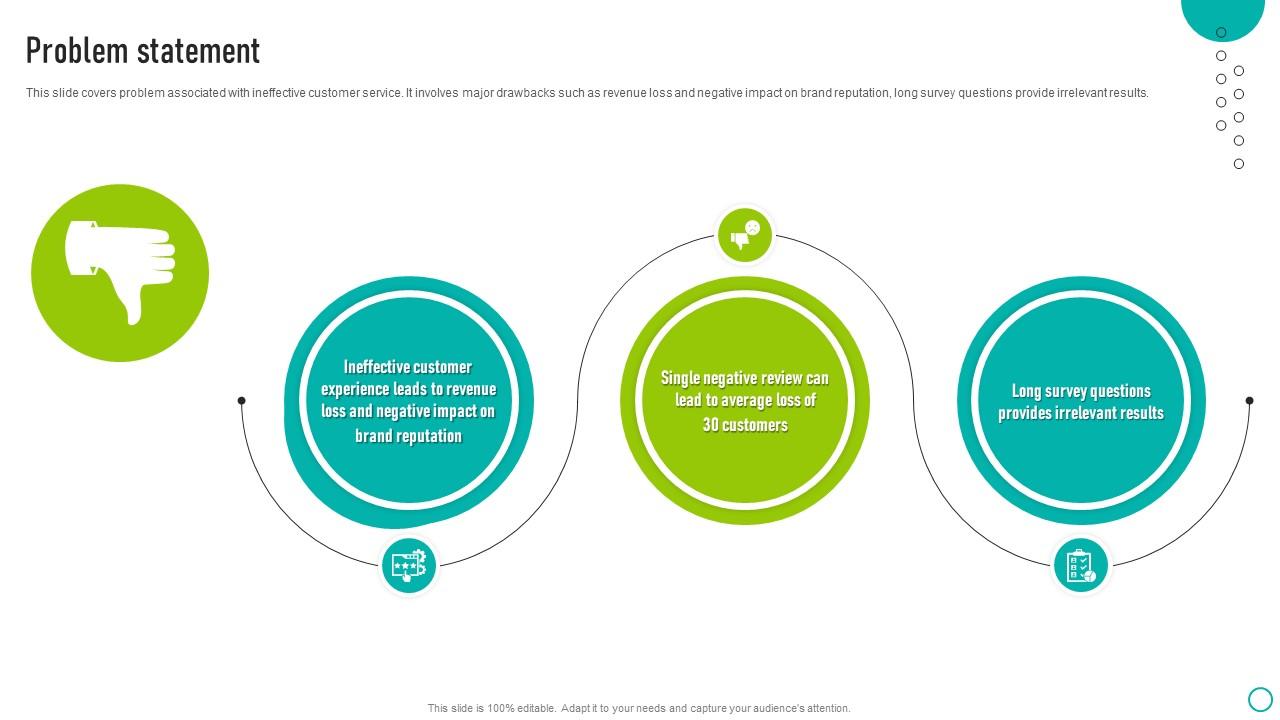 Problem statement

This slide covers problem associated with ineffective customer service. It involves major drawbacks such as revenue loss and negative impact on brand reputation, long survey questions provide irrelevant results.

Ineffective customer experience leads to revenue loss and negative impact on brand reputation

Single negative review can lead to average loss of 30 customers

Long survey questions provides irrelevant results

This slide is 100% editable. Adapt it to your needs and capture your audience's attention.