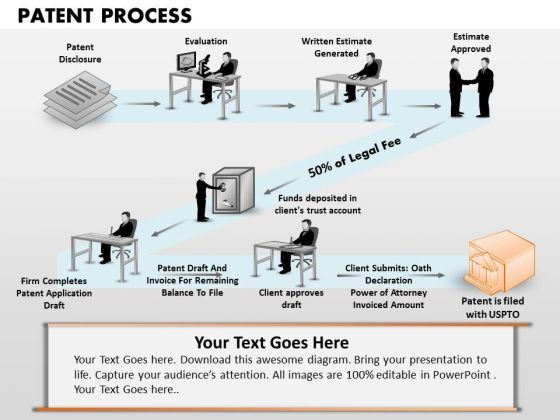 PATENT PROCESS

Patent Disclosure

Evaluation

Written Estimate Generated

Estimate Approved

50% of Legal Fee

Funds deposited in client's trust account

Firm Completes Patent Application Draft

Patent Draft And Invoice For Remaining Balance To File

Client approves draft

Client Submits: Oath Declaration Power of Attorney Invoiced Amount

Patent is filed with USPTO

Your Text Goes Here

Your Text Goes here. Download this awesome diagram. Bring your presentation to life. Capture your audience's attention. All images are 100% editable in PowerPoint . Your Text Goes here..