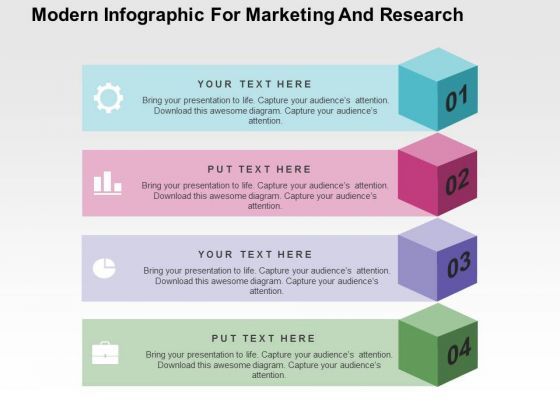 Modern Infographic For Marketing And Research

YOUR TEXT HERE

Bring your presentation to life. Capture your audience's attention. Download this awesome diagram. Capture your audience's attention.

01

PUT TEXT HERE

Bring your presentation to life. Capture your audience's attention. Download this awesome diagram. Capture your audience's attention.

02

YOUR TEXT HERE

Bring your presentation to life. Capture your audience's attention. Download this awesome diagram. Capture your audience's attention.

03

PUT TEXT HERE

Bring your presentation to life. Capture your audience's attention. Download this awesome diagram. Capture your audience's attention.

04