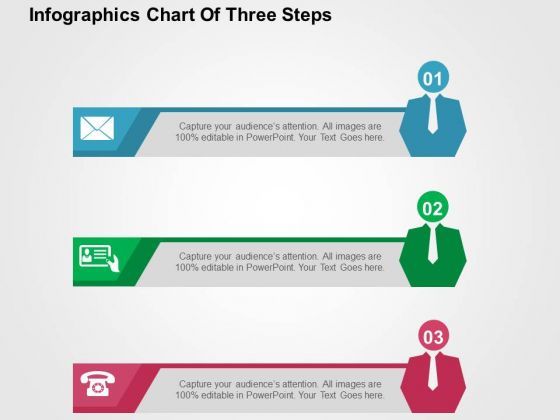 Infographics Chart Of Three Steps

01

Capture your audience's attention. All images are 100% editable in PowerPoint. Your Text Goes here.

02

Capture your audience's attention. All images are 100% editable in PowerPoint. Your Text Goes here.

03

Capture your audience's attention. All images are 100% editable in PowerPoint. Your Text Goes here.