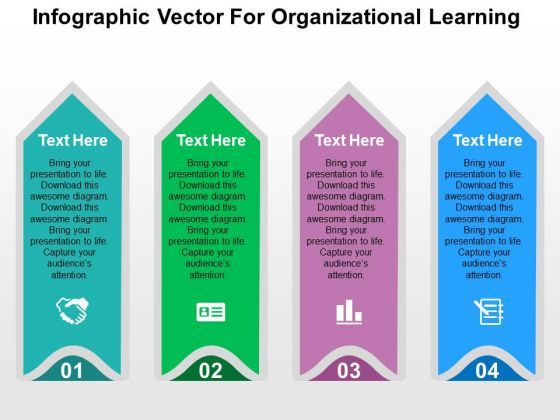 Infographic Vector For Organizational Learning

Text Here

Bring your presentation to life. Download this awesome diagram. Download this awesome diagram. Bring your presentation to life. Capture your audience's attention.

01

Text Here

Bring your presentation to life. Download this awesome diagram. Download this awesome diagram. Bring your presentation to life. Capture your audience's attention.

02

Text Here

Bring your presentation to life. Download this awesome diagram. Download this awesome diagram. Bring your presentation to life. Capture your audience's attention.

03

Text Here

Bring your presentation to life. Download this awesome diagram. Download this awesome diagram. Bring your presentation to life. Capture your audience's attention.

04