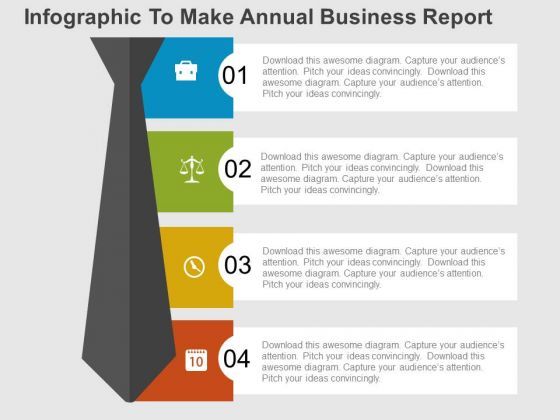 Infographic To Make Annual Business Report

01

Download this awesome diagram. Capture your audience's attention. Pitch your ideas convincingly. Download this awesome diagram. Capture your audience's attention. Pitch your ideas convincingly.

02

Download this awesome diagram. Capture your audience's attention. Pitch your ideas convincingly. Download this awesome diagram. Capture your audience's attention. Pitch your ideas convincingly.

03

Download this awesome diagram. Capture your audience's attention. Pitch your ideas convincingly. Download this awesome diagram. Capture your audience's attention. Pitch your ideas convincingly.

10

04

Download this awesome diagram. Capture your audience's attention. Pitch your ideas convincingly. Download this awesome diagram. Capture your audience's attention. Pitch your ideas convincingly.