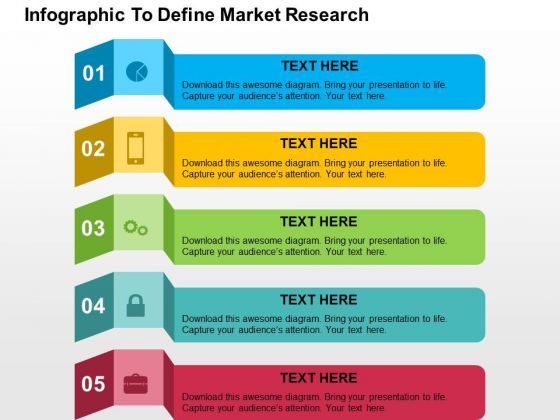 Infographic To Define Market Research

01

TEXT HERE

Download this awesome diagram. Bring your presentation to life. Capture your audience's attention. Your text here.

02

TEXT HERE

Download this awesome diagram. Bring your presentation to life. Capture your audience's attention. Your text here.

03

TEXT HERE

Download this awesome diagram. Bring your presentation to life. Capture your audience's attention. Your text here.

04

TEXT HERE

Download this awesome diagram. Bring your presentation to life. Capture your audience's attention. Your text here.

05

TEXT HERE

Download this awesome diagram. Bring your presentation to life. Capture your audience's attention. Your text here.