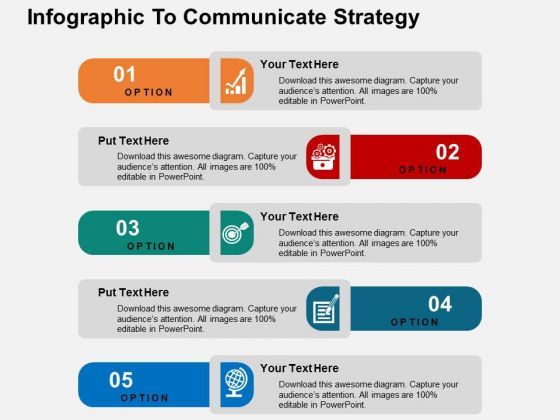 Infographic To Communicate Strategy

01
OPTION

Your Text Here
Download this awesome diagram. Capture your audience's attention. All images are 100% editable in PowerPoint.

Put Text Here
Download this awesome diagram. Capture your audience's attention. All images are 100% editable in PowerPoint.

02
OPTION

03
OPTION

Your Text Here
Download this awesome diagram. Capture your audience's attention. All images are 100% editable in PowerPoint.

Put Text Here
Download this awesome diagram. Capture your audience's attention. All images are 100% editable in PowerPoint.

04
OPTION

05
OPTION

Your Text Here
Download this awesome diagram. Capture your audience's attention. All images are 100% editable in PowerPoint.