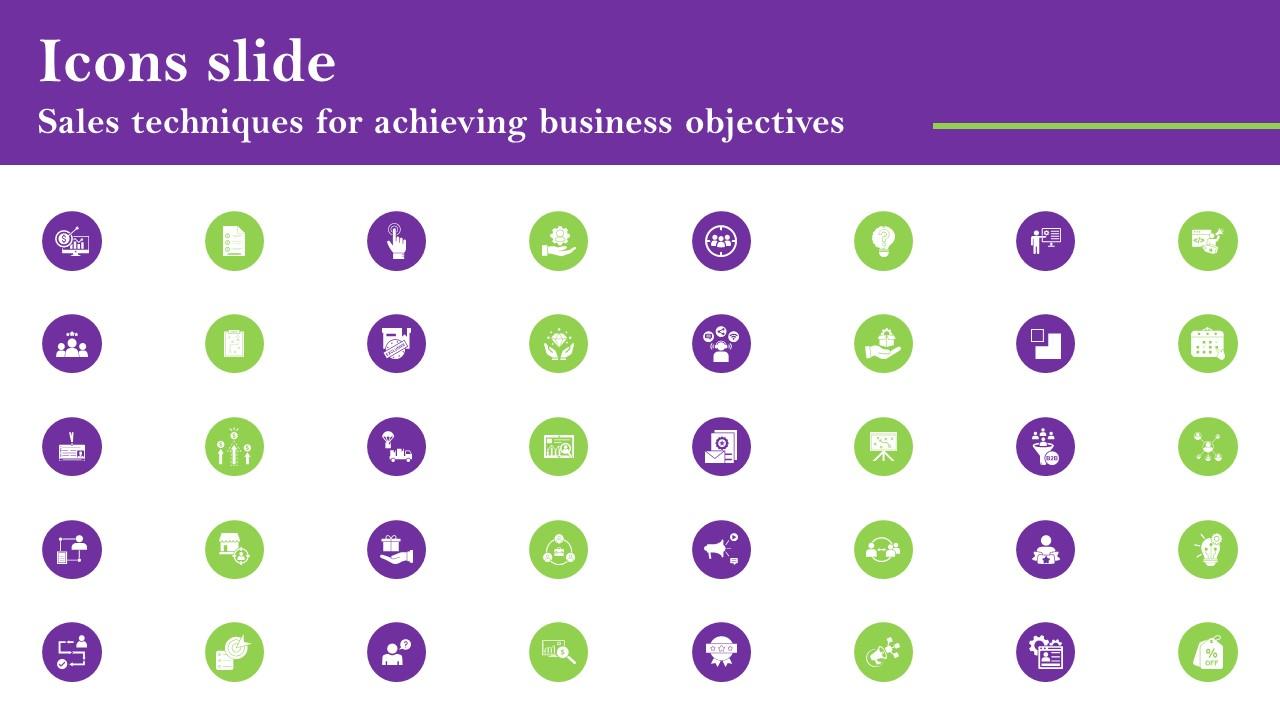 Icons slide
Sales techniques for achieving business objectives

B2B

%
OFF