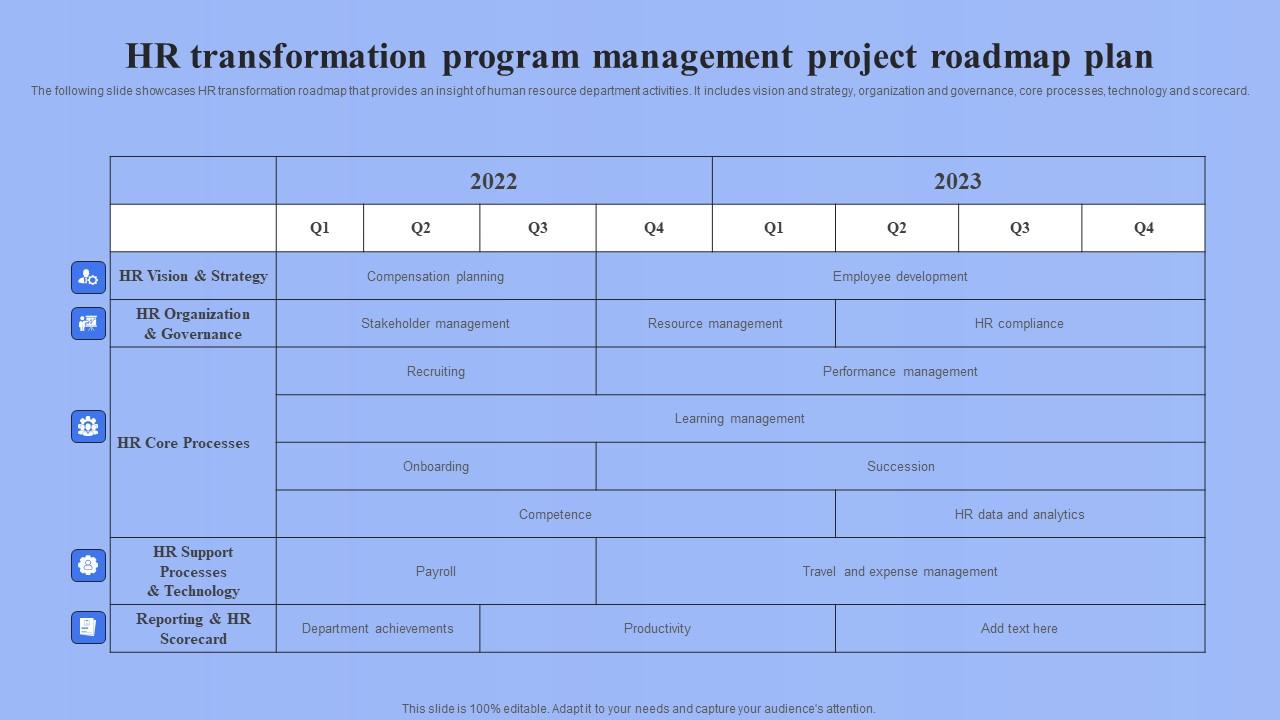 HR transformation program management project roadmap plan

The following slide showcases HR transformation roadmap that provides an insight of human resource department activities. It includes vision and strategy, organization and governance, core processes, technology and scorecard.

| | 2022 | | | | 2023 | | | |
|---|---|---|---|---|---|---|---|---|
| | Q1 | Q2 | Q3 | Q4 | Q1 | Q2 | Q3 | Q4 |
| HR Vision & Strategy | Compensation planning | | | Employee development | | | | |
| HR Organization & Governance | Stakeholder management | | | Resource management | | HR compliance | | |
| HR Core Processes | Recruiting | | | Performance management | | | | |
| | Learning management | | | | | | | |
| | Onboarding | | | Succession | | | | |
| | Competence | | | | | HR data and analytics | | |
| HR Support Processes & Technology | Payroll | | | Travel and expense management | | | | |
| Reporting & HR Scorecard | Department achievements | | Productivity | | | Add text here | | |

This slide is 100% editable. Adapt it to your needs and capture your audience's attention.