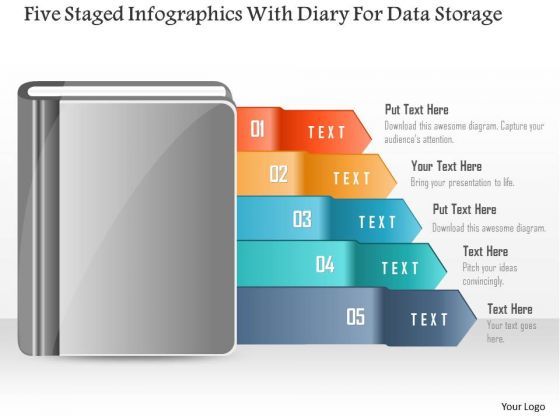 Five Staged Infographics With Diary For Data Storage

01 TEXT

Put Text Here
Download this awesome diagram. Capture your audience's attention.

02 TEXT

Your Text Here
Bring your presentation to life.

03 TEXT

Put Text Here
Download this awesome diagram.

04 TEXT

Text Here
Pitch your ideas convincingly.

05 TEXT

Text Here
Your text goes here.

Your Logo