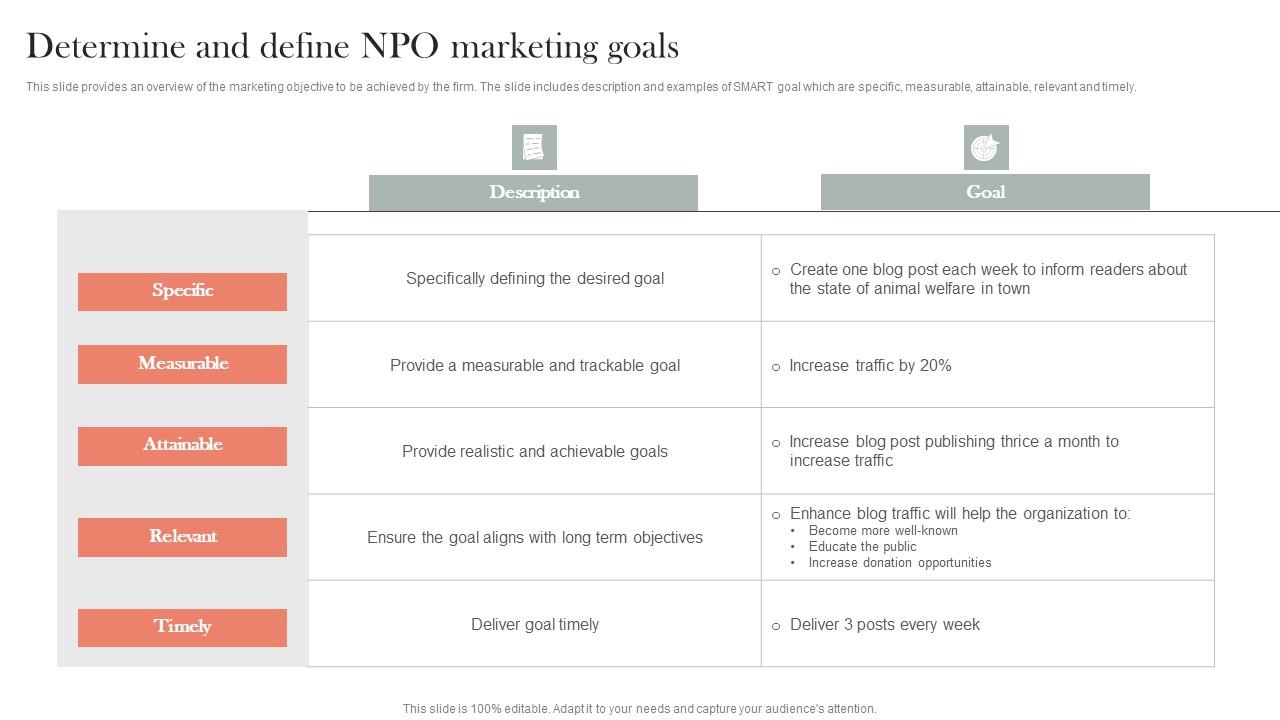 Determine and define NPO marketing goals

This slide provides an overview of the marketing objective to be achieved by the firm. The slide includes description and examples of SMART goal which are specific, measurable, attainable, relevant and timely.

| | Description | Goal |
|---|---|---|
| Specific | Specifically defining the desired goal | ○ Create one blog post each week to inform readers about the state of animal welfare in town |
| Measurable | Provide a measurable and trackable goal | ○ Increase traffic by 20% |
| Attainable | Provide realistic and achievable goals | ○ Increase blog post publishing thrice a month to increase traffic |
| Relevant | Ensure the goal aligns with long term objectives | ○ Enhance blog traffic will help the organization to: • Become more well-known • Educate the public • Increase donation opportunities |
| Timely | Deliver goal timely | ○ Deliver 3 posts every week |

This slide is 100% editable. Adapt it to your needs and capture your audience's attention.