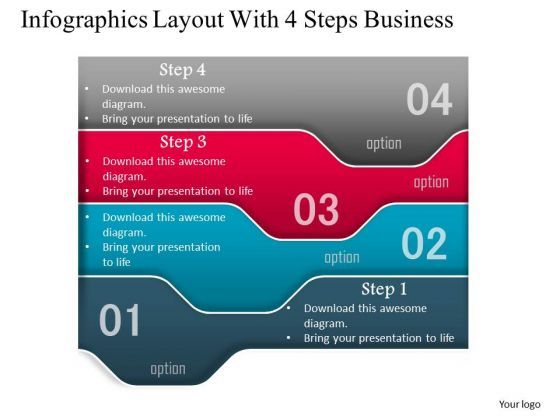 Infographics Layout With 4 Steps Business

Step 4
• Download this awesome diagram.
• Bring your presentation to life

04

option

Step 3
• Download this awesome diagram.
• Bring your presentation to life

option

03

• Download this awesome diagram.
• Bring your presentation to life

02

option

Step 1
• Download this awesome diagram.
• Bring your presentation to life

01

option

Your logo