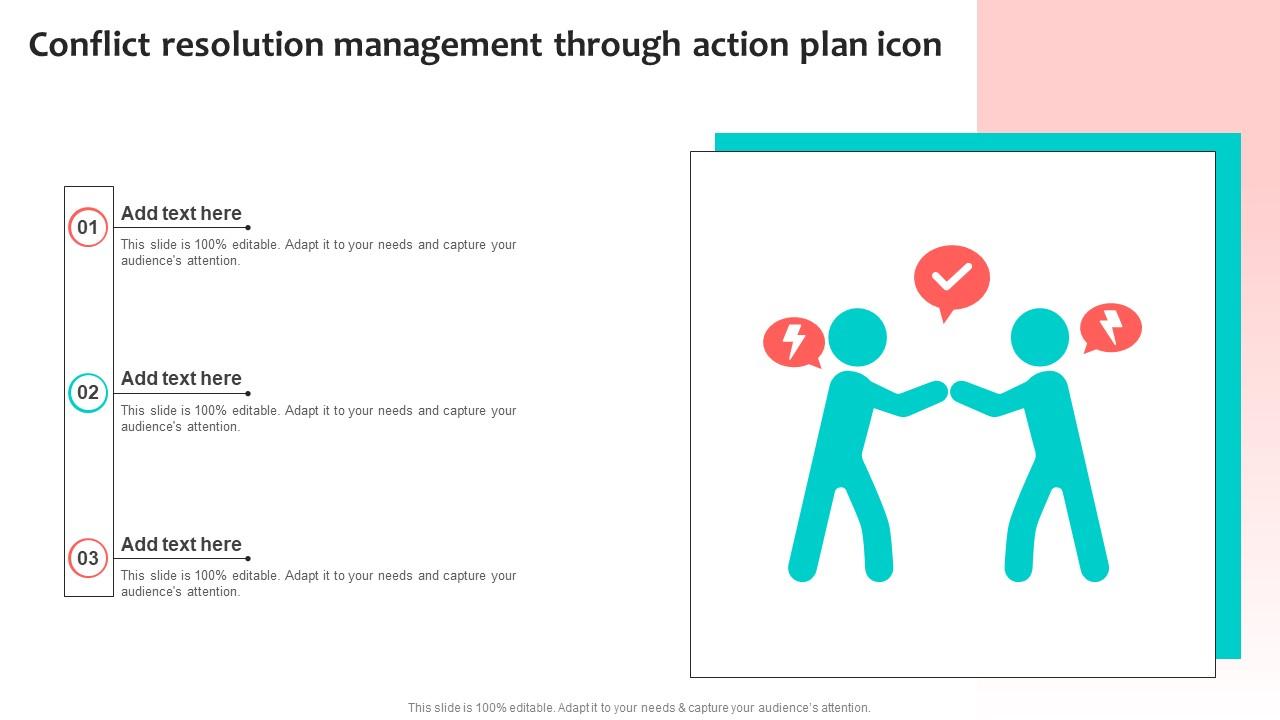 Conflict resolution management through action plan icon

01

Add text here

This slide is 100% editable. Adapt it to your needs and capture your audience's attention.

02

Add text here

This slide is 100% editable. Adapt it to your needs and capture your audience's attention.

03

Add text here

This slide is 100% editable. Adapt it to your needs and capture your audience's attention.

This slide is 100% editable. Adapt it to your needs & capture your audience's attention.