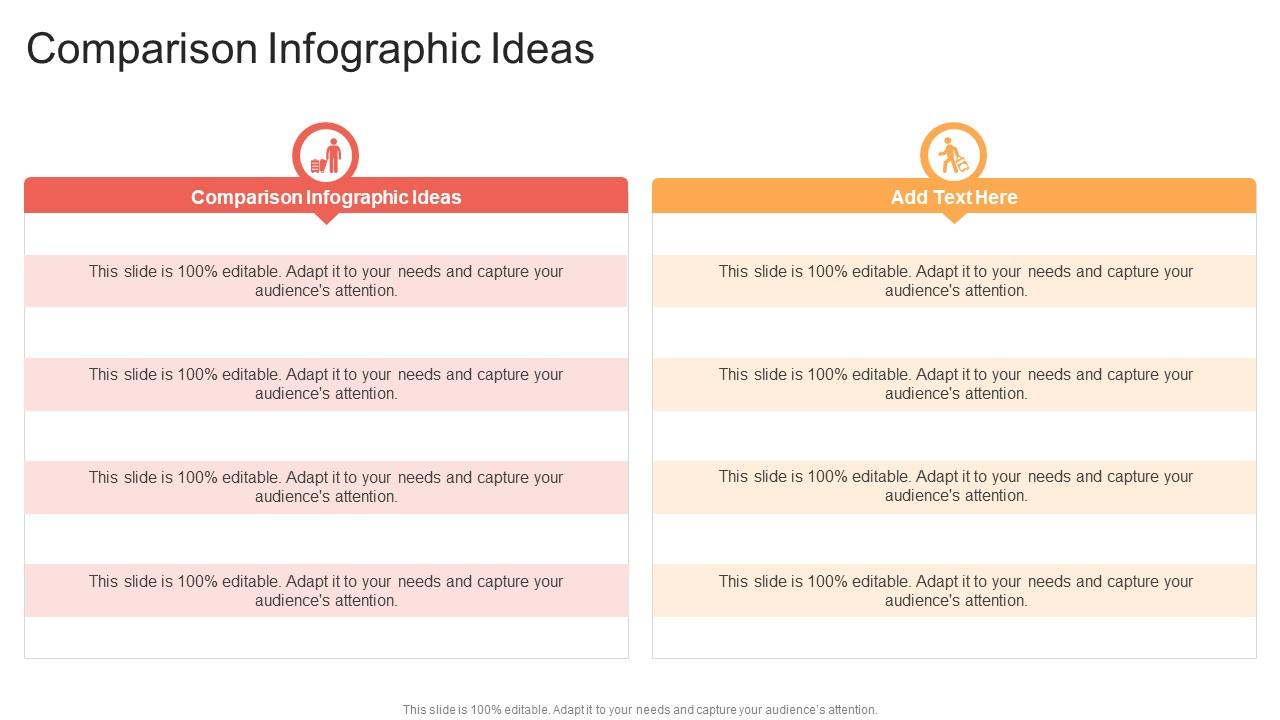 Comparison Infographic Ideas

Comparison Infographic Ideas

This slide is 100% editable. Adapt it to your needs and capture your audience's attention.

This slide is 100% editable. Adapt it to your needs and capture your audience's attention.

This slide is 100% editable. Adapt it to your needs and capture your audience's attention.

This slide is 100% editable. Adapt it to your needs and capture your audience's attention.

Add Text Here

This slide is 100% editable. Adapt it to your needs and capture your audience's attention.

This slide is 100% editable. Adapt it to your needs and capture your audience's attention.

This slide is 100% editable. Adapt it to your needs and capture your audience's attention.

This slide is 100% editable. Adapt it to your needs and capture your audience's attention.

This slide is 100% editable. Adapt it to your needs and capture your audience's attention.