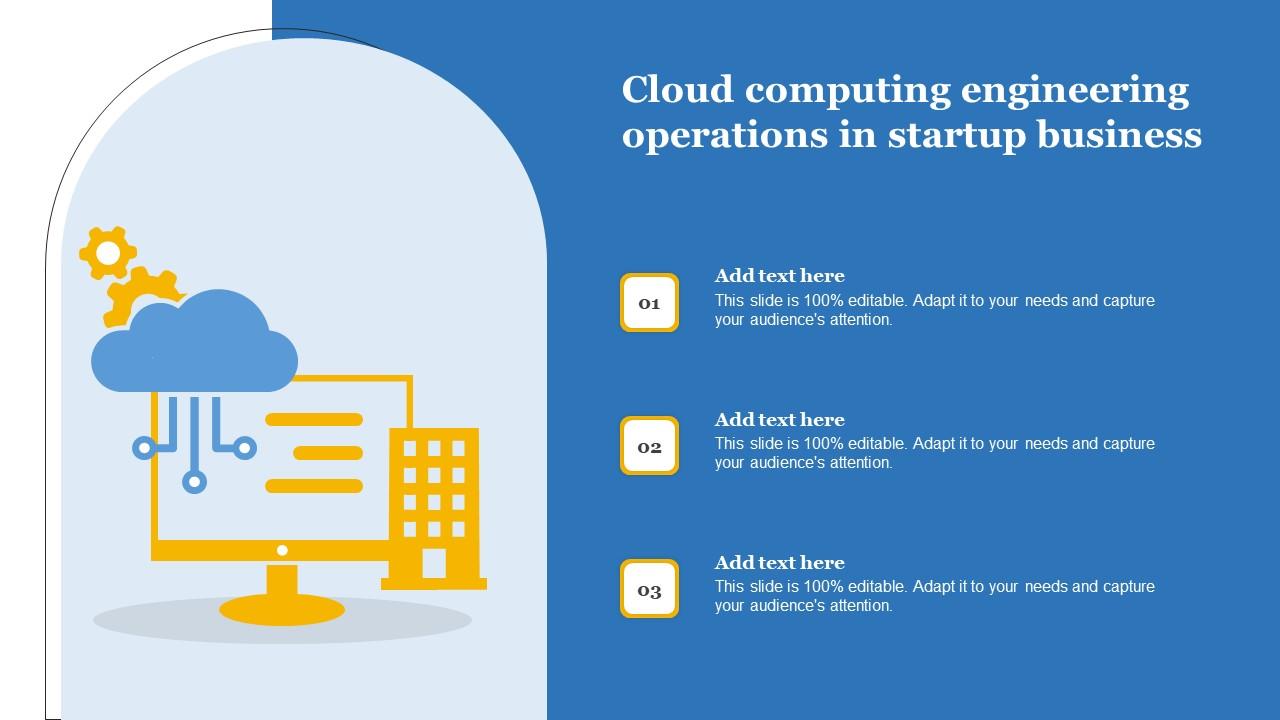 Cloud computing engineering operations in startup business

01

Add text here
This slide is 100% editable. Adapt it to your needs and capture your audience's attention.

02

Add text here
This slide is 100% editable. Adapt it to your needs and capture your audience's attention.

03

Add text here
This slide is 100% editable. Adapt it to your needs and capture your audience's attention.