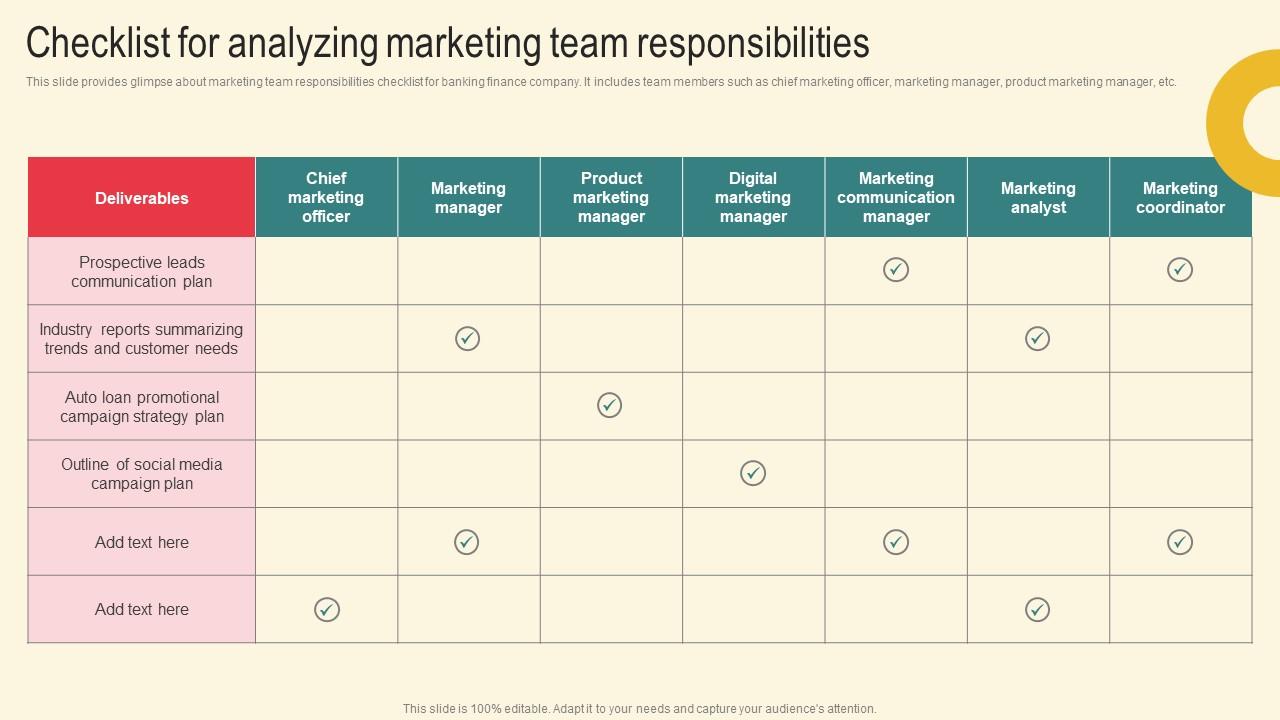 Checklist for analyzing marketing team responsibilities

This slide provides glimpse about marketing team responsibilities checklist for banking finance company. It includes team members such as chief marketing officer, marketing manager, product marketing manager, etc.

| Deliverables | Chief marketing officer | Marketing manager | Product marketing manager | Digital marketing manager | Marketing communication manager | Marketing analyst | Marketing coordinator |
|---|---|---|---|---|---|---|---|
| Prospective leads communication plan | | | | | ✓ | | ✓ |
| Industry reports summarizing trends and customer needs | | ✓ | | | | ✓ | |
| Auto loan promotional campaign strategy plan | | | ✓ | | | | |
| Outline of social media campaign plan | | | | ✓ | | | |
| Add text here | | ✓ | | | ✓ | | ✓ |
| Add text here | ✓ | | | | | ✓ | |

This slide is 100% editable. Adapt it to your needs and capture your audience's attention.