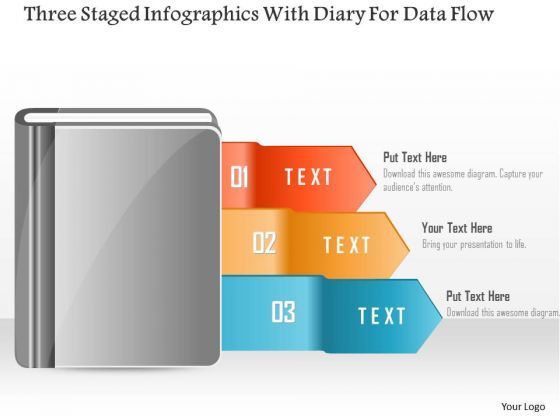 Three Staged Infographics With Diary For Data Flow

01 TEXT

Put Text Here
Download this awesome diagram. Capture your audience's attention.

02 TEXT

Your Text Here
Bring your presentation to life.

03 TEXT

Put Text Here
Download this awesome diagram.

Your Logo