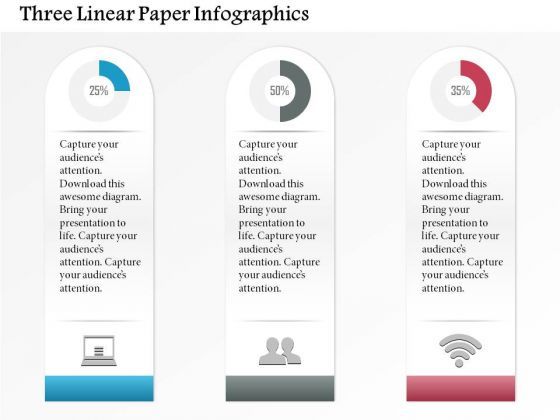 Three Linear Paper Infographics

25%

Capture your audience's attention. Download this awesome diagram. Bring your presentation to life. Capture your audience's attention. Capture your audience's attention.

50%

Capture your audience's attention. Download this awesome diagram. Bring your presentation to life. Capture your audience's attention. Capture your audience's attention.

35%

Capture your audience's attention. Download this awesome diagram. Bring your presentation to life. Capture your audience's attention. Capture your audience's attention.