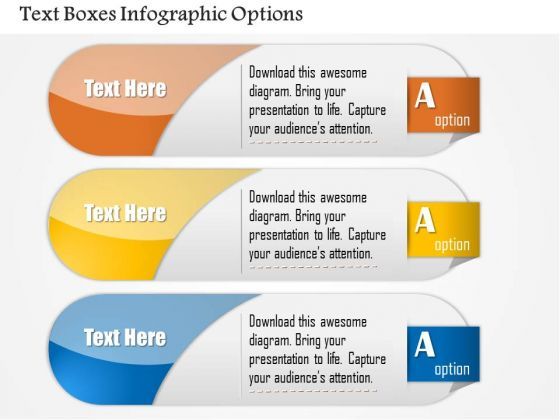 Text Boxes Infographic Options

Text Here

Download this awesome diagram. Bring your presentation to life. Capture your audience's attention.

A
option

Text Here

Download this awesome diagram. Bring your presentation to life. Capture your audience's attention.

A
option

Text Here

Download this awesome diagram. Bring your presentation to life. Capture your audience's attention.

A
option