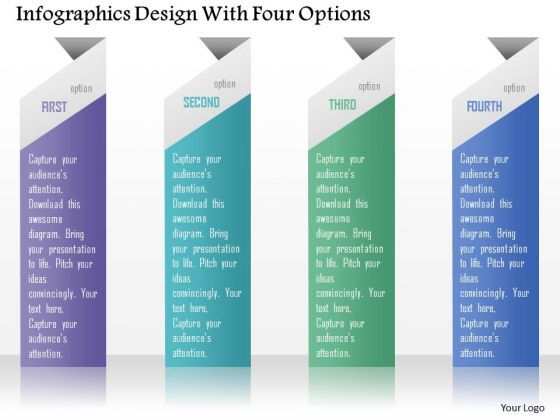 Infographics Design With Four Options

option
FIRST

Capture your audience's attention. Download this awesome diagram. Bring your presentation to life. Pitch your ideas convincingly. Your text here. Capture your audience's attention.

option
SECOND

Capture your audience's attention. Download this awesome diagram. Bring your presentation to life. Pitch your ideas convincingly. Your text here. Capture your audience's attention.

option
THIRD

Capture your audience's attention. Download this awesome diagram. Bring your presentation to life. Pitch your ideas convincingly. Your text here. Capture your audience's attention.

option
FOURTH

Capture your audience's attention. Download this awesome diagram. Bring your presentation to life. Pitch your ideas convincingly. Your text here. Capture your audience's attention.

Your Logo