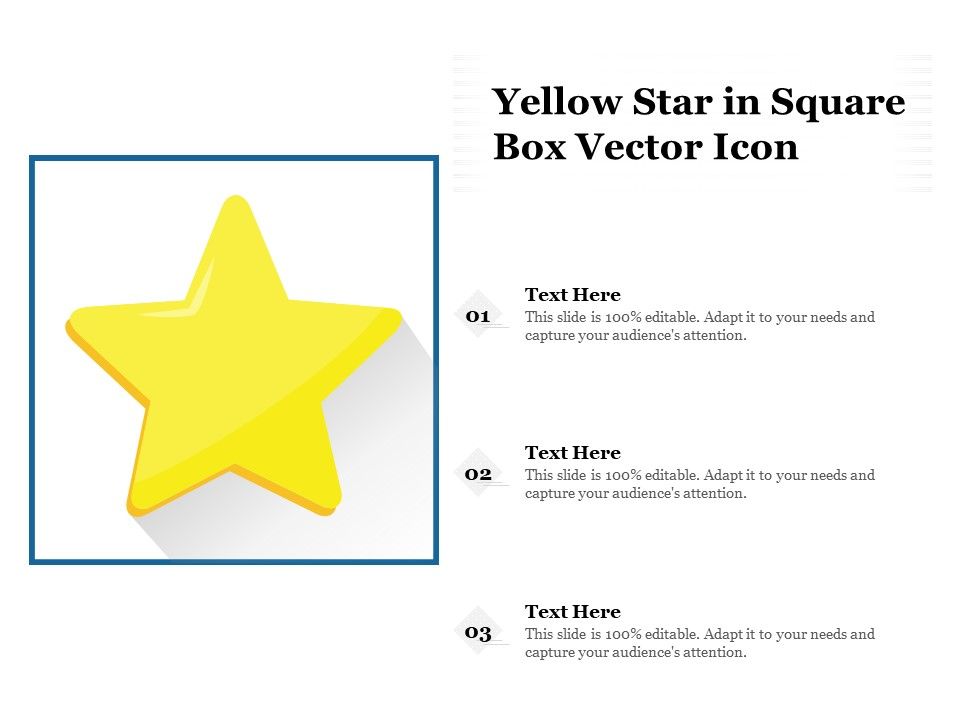 Yellow Star in Square Box Vector Icon

01

Text Here
This slide is 100% editable. Adapt it to your needs and capture your audience's attention.

02

Text Here
This slide is 100% editable. Adapt it to your needs and capture your audience's attention.

03

Text Here
This slide is 100% editable. Adapt it to your needs and capture your audience's attention.