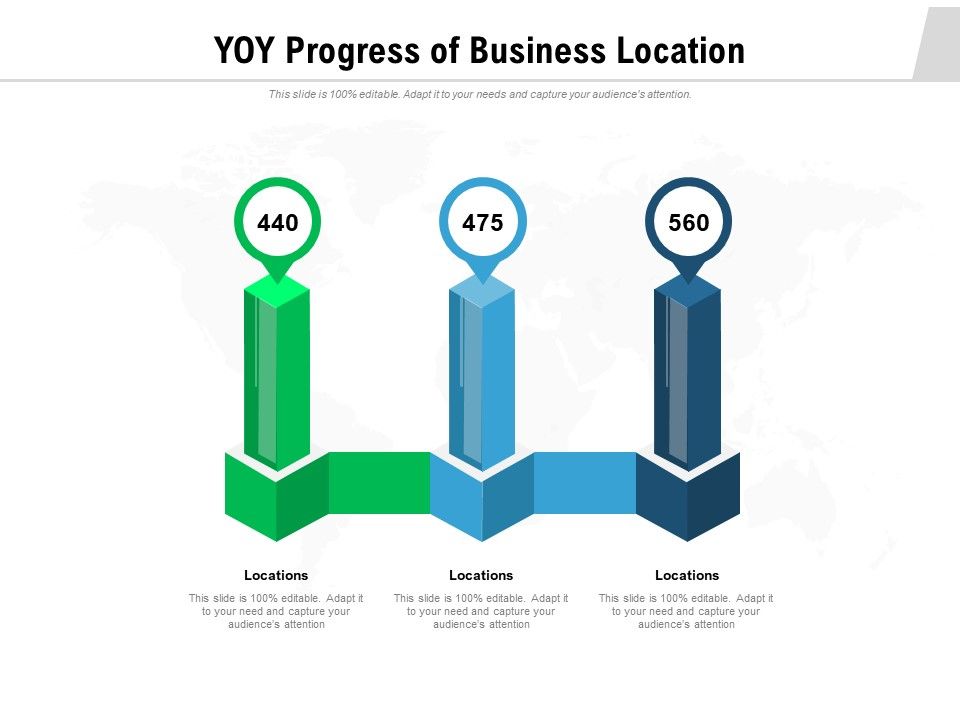 YOY Progress of Business Location

This slide is 100% editable. Adapt it to your needs and capture your audience's attention.

440

475

560

Locations

This slide is 100% editable. Adapt it to your need and capture your audience's attention

Locations

This slide is 100% editable. Adapt it to your need and capture your audience's attention

Locations

This slide is 100% editable. Adapt it to your need and capture your audience's attention