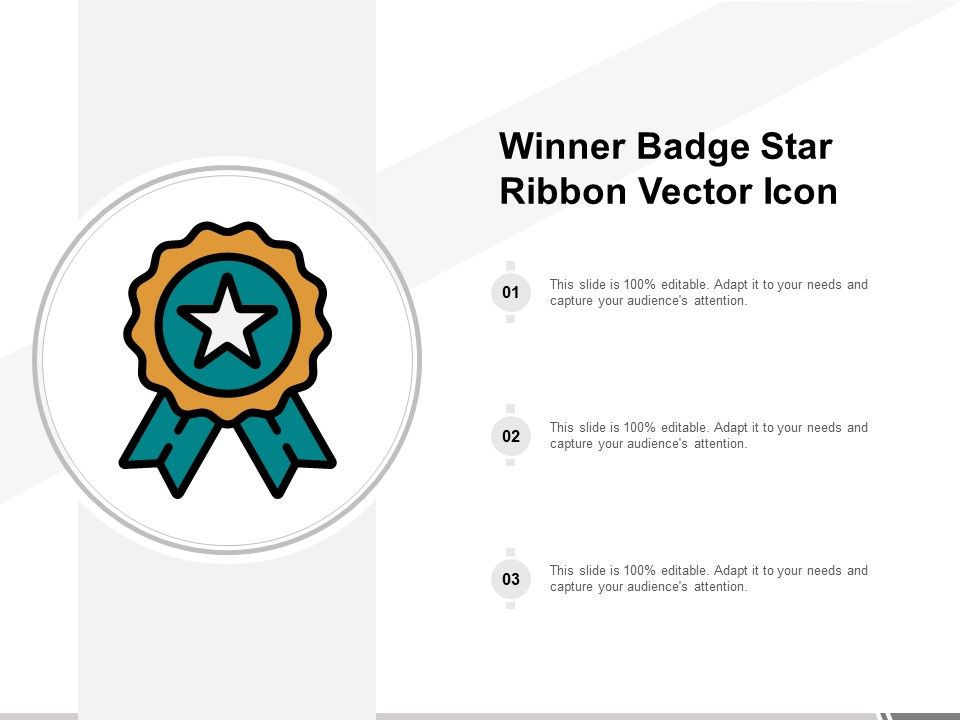 Winner Badge Star Ribbon Vector Icon

01

This slide is 100% editable. Adapt it to your needs and capture your audience's attention.

02

This slide is 100% editable. Adapt it to your needs and capture your audience's attention.

03

This slide is 100% editable. Adapt it to your needs and capture your audience's attention.