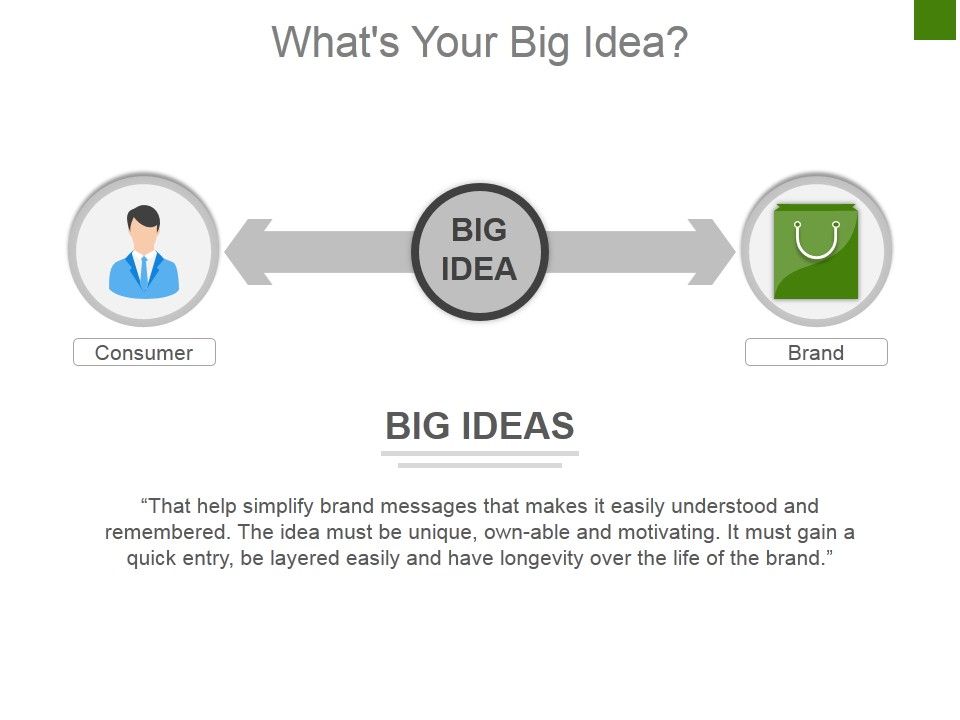 What's Your Big Idea?

BIG IDEA

Consumer

Brand

BIG IDEAS

“That help simplify brand messages that makes it easily understood and remembered. The idea must be unique, own-able and motivating. It must gain a quick entry, be layered easily and have longevity over the life of the brand.”