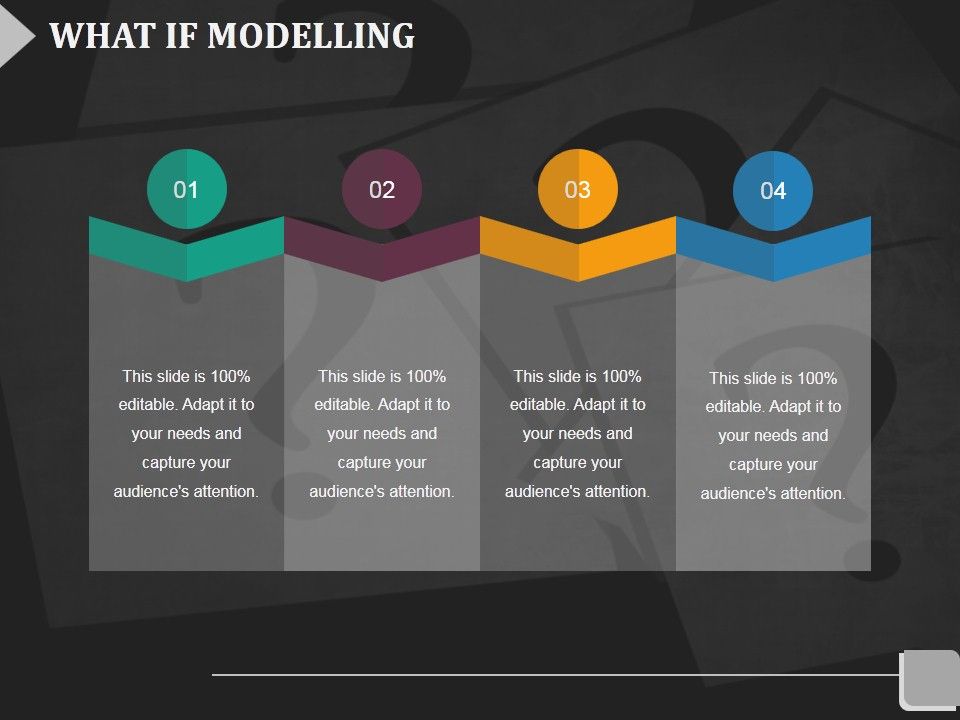 WHAT IF MODELLING

01

This slide is 100% editable. Adapt it to your needs and capture your audience's attention.

02

This slide is 100% editable. Adapt it to your needs and capture your audience's attention.

03

This slide is 100% editable. Adapt it to your needs and capture your audience's attention.

04

This slide is 100% editable. Adapt it to your needs and capture your audience's attention.