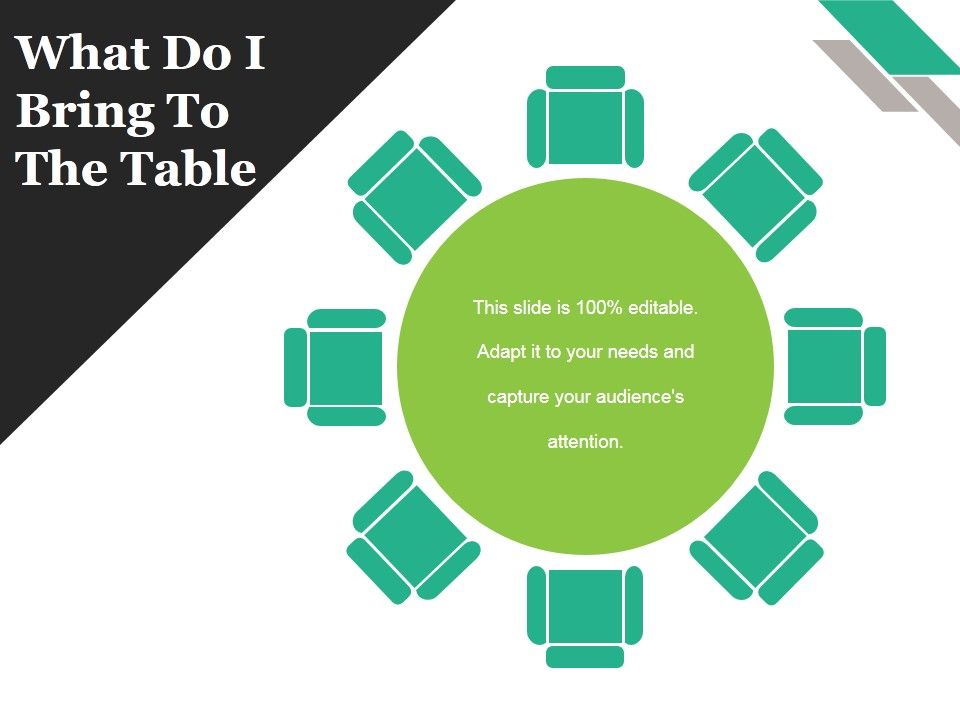 What Do I Bring To The Table

This slide is 100% editable. Adapt it to your needs and capture your audience's attention.