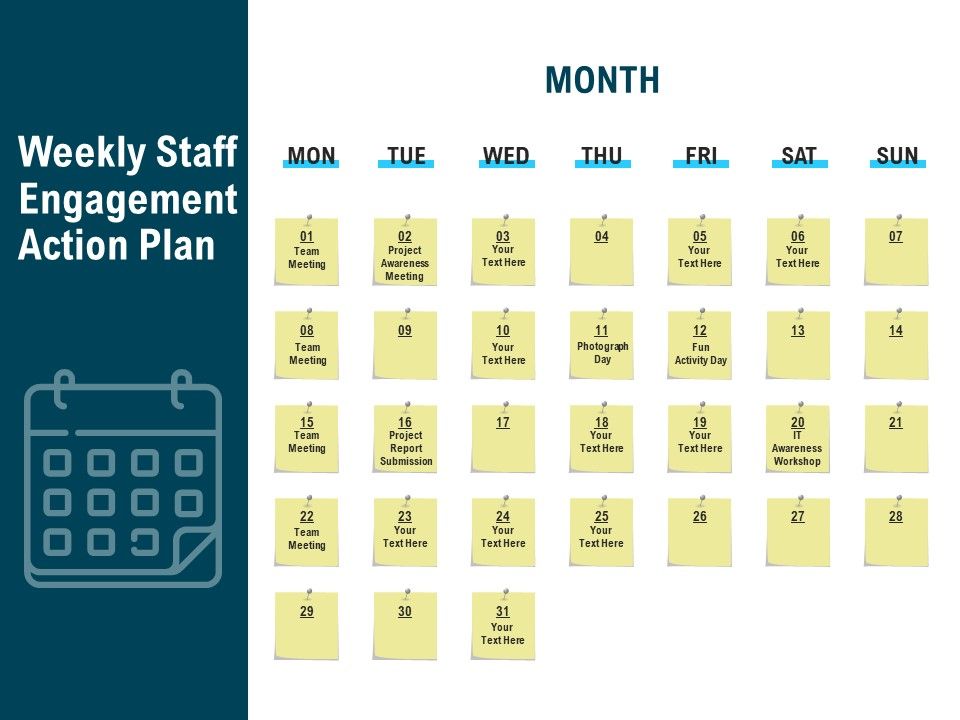 Weekly Staff Engagement Action Plan

MONTH

| MON | TUE | WED | THU | FRI | SAT | SUN |
|---|---|---|---|---|---|---|
| 01 Team Meeting | 02 Project Awareness Meeting | 03 Your Text Here | 04 | 05 Your Text Here | 06 Your Text Here | 07 |
| 08 Team Meeting | 09 | 10 Your Text Here | 11 Photograph Day | 12 Fun Activity Day | 13 | 14 |
| 15 Team Meeting | 16 Project Report Submission | 17 | 18 Your Text Here | 19 Your Text Here | 20 IT Awareness Workshop | 21 |
| 22 Team Meeting | 23 Your Text Here | 24 Your Text Here | 25 Your Text Here | 26 | 27 | 28 |
| 29 | 30 | 31 Your Text Here | | | | |