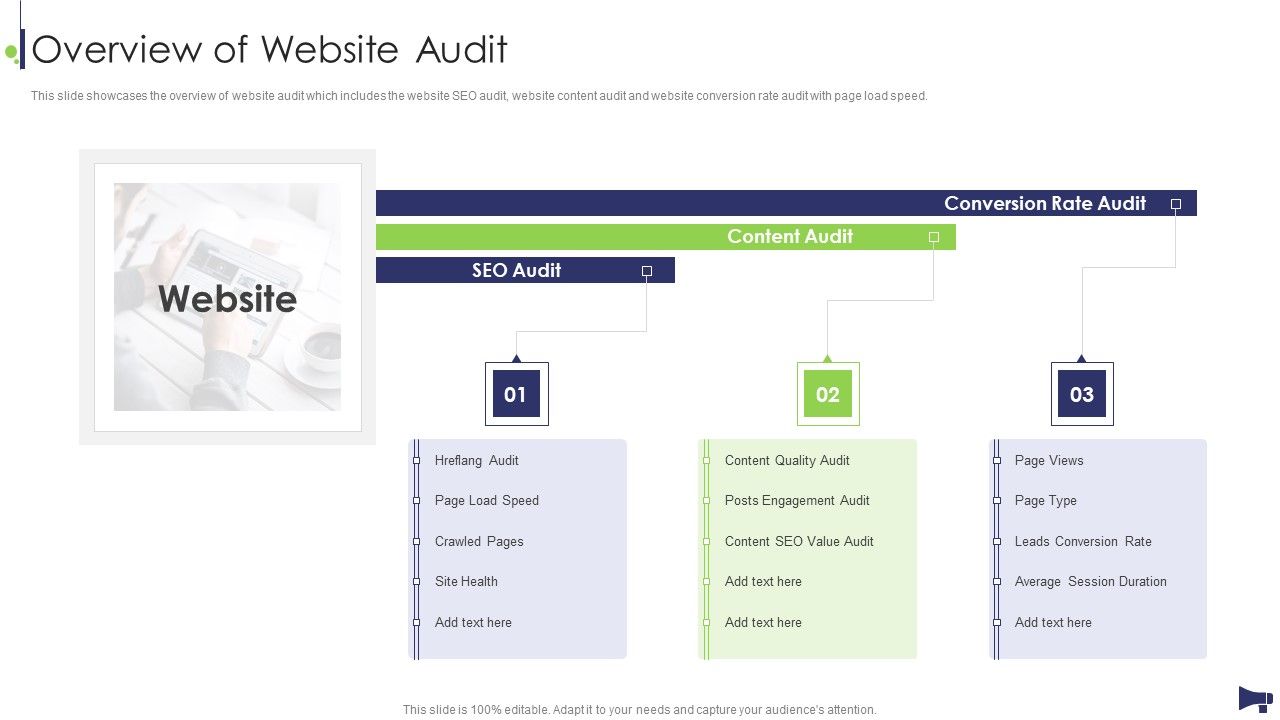 Overview of Website Audit

This slide showcases the overview of website audit which includes the website SEO audit, website content audit and website conversion rate audit with page load speed.

Website

Conversion Rate Audit

Content Audit

SEO Audit

01

Hreflang Audit
Page Load Speed
Crawled Pages
Site Health
Add text here

02

Content Quality Audit
Posts Engagement Audit
Content SEO Value Audit
Add text here
Add text here

03

Page Views
Page Type
Leads Conversion Rate
Average Session Duration
Add text here

This slide is 100% editable. Adapt it to your needs and capture your audience's attention.