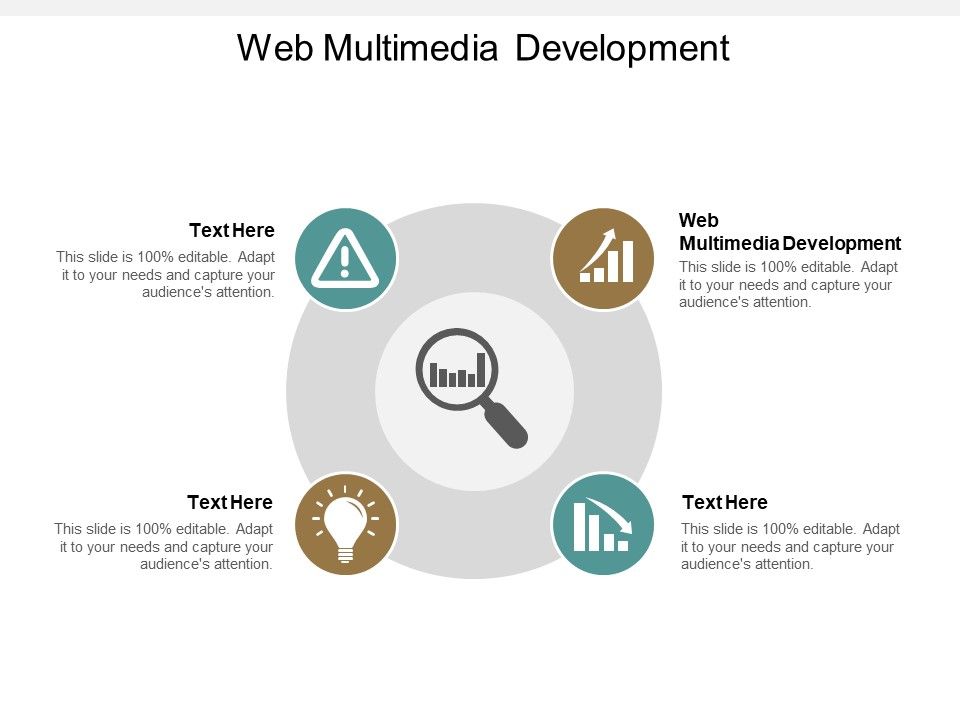 Web Multimedia Development

Text Here
This slide is 100% editable. Adapt it to your needs and capture your audience's attention.

Web Multimedia Development
This slide is 100% editable. Adapt it to your needs and capture your audience's attention.

Text Here
This slide is 100% editable. Adapt it to your needs and capture your audience's attention.

Text Here
This slide is 100% editable. Adapt it to your needs and capture your audience's attention.