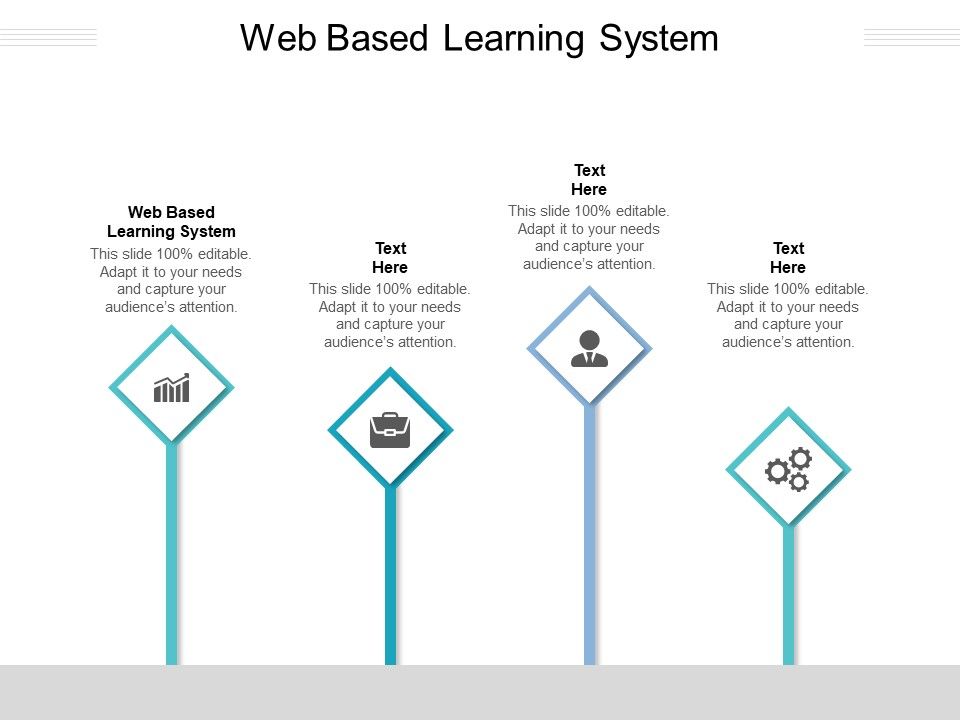 Web Based Learning System

Web Based Learning System
This slide 100% editable. Adapt it to your needs and capture your audience's attention.

Text Here
This slide 100% editable. Adapt it to your needs and capture your audience's attention.

Text Here
This slide 100% editable. Adapt it to your needs and capture your audience's attention.

Text Here
This slide 100% editable. Adapt it to your needs and capture your audience's attention.