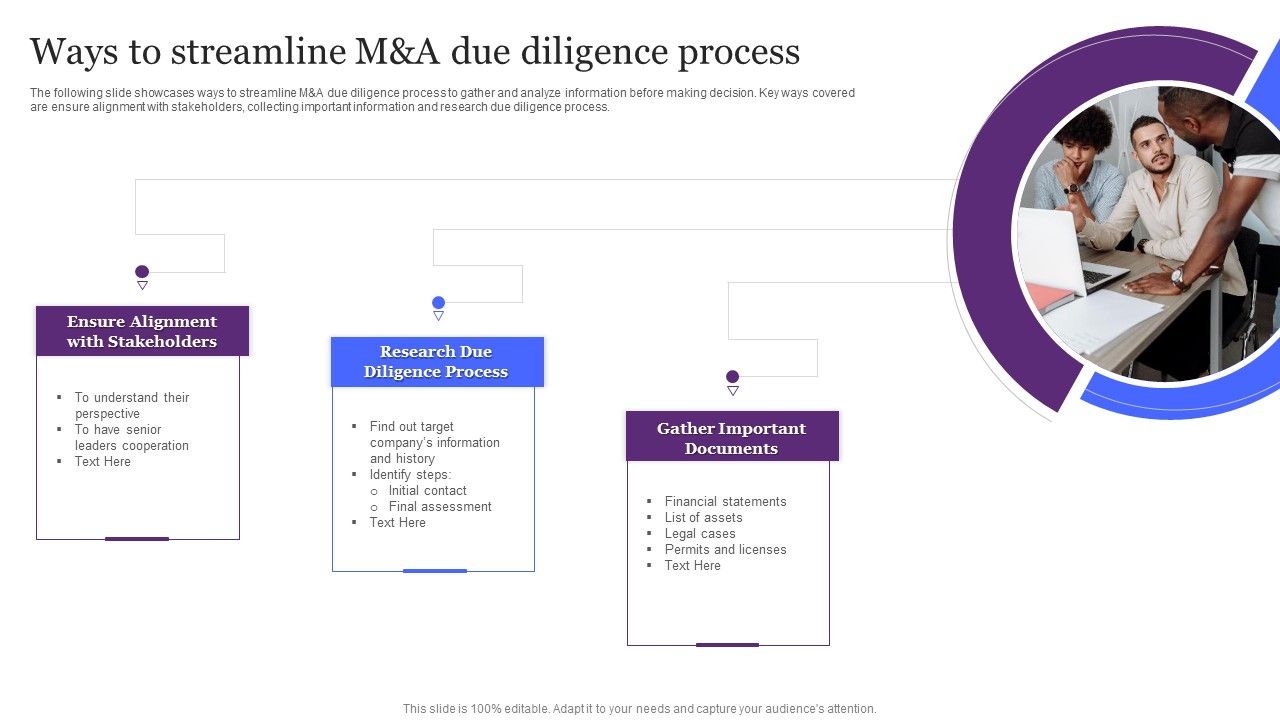 Ways to streamline M&A due diligence process

The following slide showcases ways to streamline M&A due diligence process to gather and analyze information before making decision. Key ways covered are ensure alignment with stakeholders, collecting important information and research due diligence process.

Ensure Alignment with Stakeholders

▪ To understand their perspective
▪ To have senior leaders cooperation
▪ Text Here

Research Due Diligence Process

▪ Find out target company's information and history
▪ Identify steps:
o Initial contact
o Final assessment
▪ Text Here

Gather Important Documents

▪ Financial statements
▪ List of assets
▪ Legal cases
▪ Permits and licenses
▪ Text Here

This slide is 100% editable. Adapt it to your needs and capture your audience's attention.