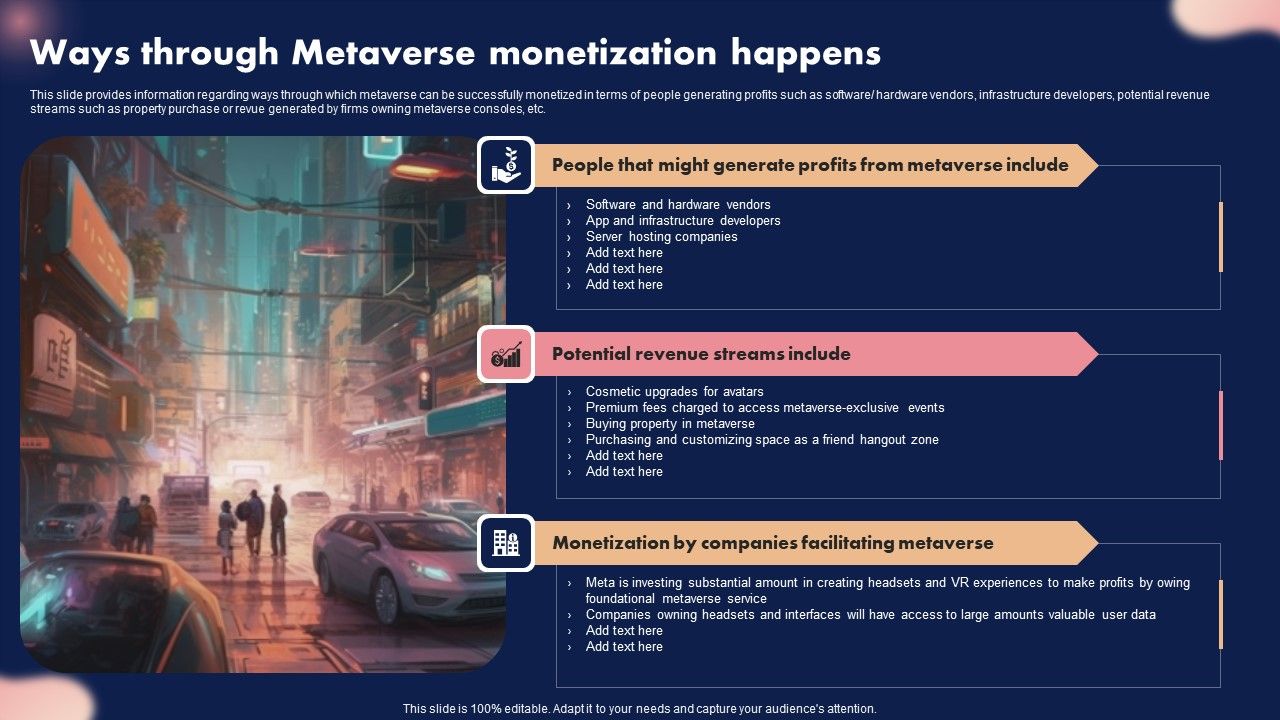 Ways through Metaverse monetization happens

This slide provides information regarding ways through which metaverse can be successfully monetized in terms of people generating profits such as software/ hardware vendors, infrastructure developers, potential revenue streams such as property purchase or revue generated by firms owning metaverse consoles, etc.

People that might generate profits from metaverse include

› Software and hardware vendors
› App and infrastructure developers
› Server hosting companies
› Add text here
› Add text here
› Add text here

Potential revenue streams include

› Cosmetic upgrades for avatars
› Premium fees charged to access metaverse-exclusive events
› Buying property in metaverse
› Purchasing and customizing space as a friend hangout zone
› Add text here
› Add text here

Monetization by companies facilitating metaverse

› Meta is investing substantial amount in creating headsets and VR experiences to make profits by owing foundational metaverse service
› Companies owning headsets and interfaces will have access to large amounts valuable user data
› Add text here
› Add text here

This slide is 100% editable. Adapt it to your needs and capture your audience's attention.