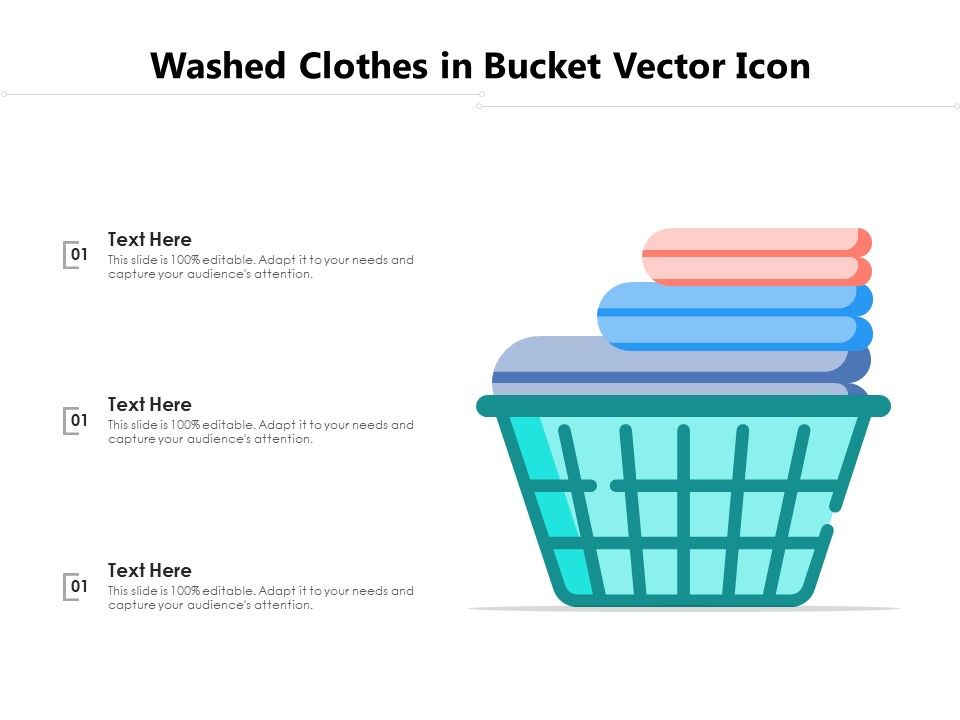 Washed Clothes in Bucket Vector Icon

01

Text Here

This slide is 100% editable. Adapt it to your needs and capture your audience's attention.

01

Text Here

This slide is 100% editable. Adapt it to your needs and capture your audience's attention.

01

Text Here

This slide is 100% editable. Adapt it to your needs and capture your audience's attention.