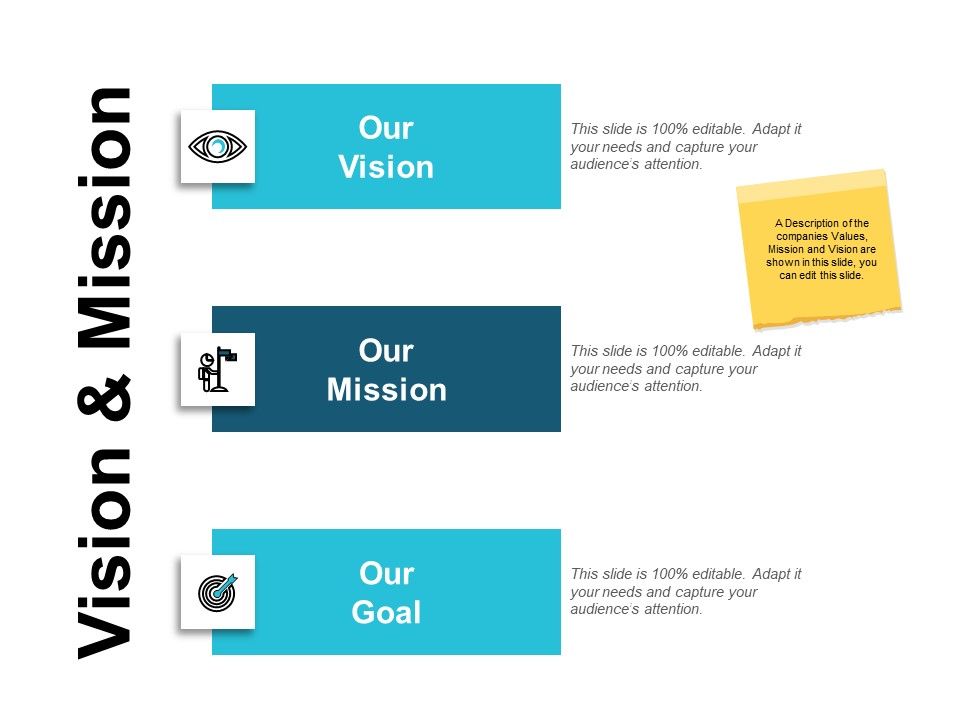 Vision & Mission

Our Vision

This slide is 100% editable. Adapt it your needs and capture your audience's attention.

A Description of the companies Values, Mission and Vision are shown in this slide, you can edit this slide.

Our Mission

This slide is 100% editable. Adapt it your needs and capture your audience's attention.

Our Goal

This slide is 100% editable. Adapt it your needs and capture your audience's attention.