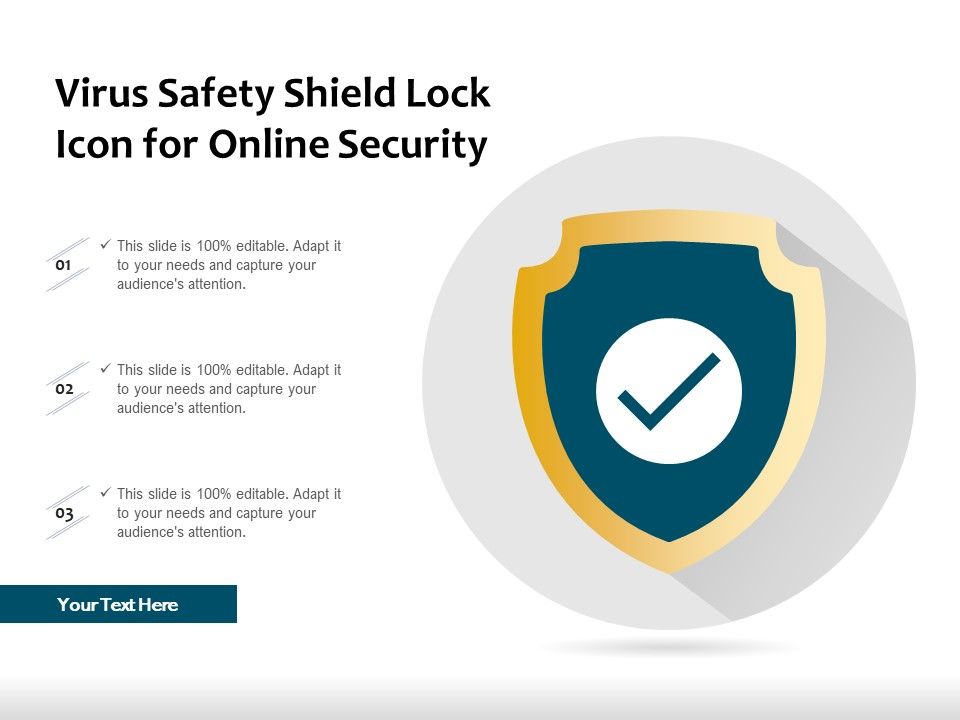 Virus Safety Shield Lock Icon for Online Security

01 ✓ This slide is 100% editable. Adapt it to your needs and capture your audience's attention.

02 ✓ This slide is 100% editable. Adapt it to your needs and capture your audience's attention.

03 ✓ This slide is 100% editable. Adapt it to your needs and capture your audience's attention.

Your Text Here