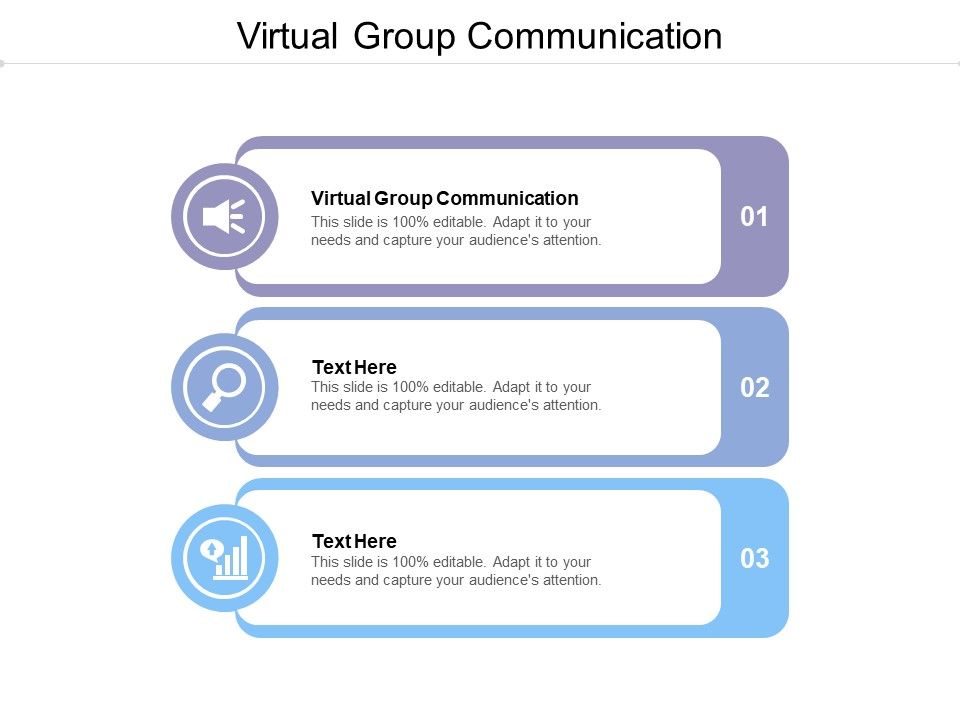 Virtual Group Communication

Virtual Group Communication
This slide is 100% editable. Adapt it to your needs and capture your audience's attention.

01

Text Here
This slide is 100% editable. Adapt it to your needs and capture your audience's attention.

02

Text Here
This slide is 100% editable. Adapt it to your needs and capture your audience's attention.

03