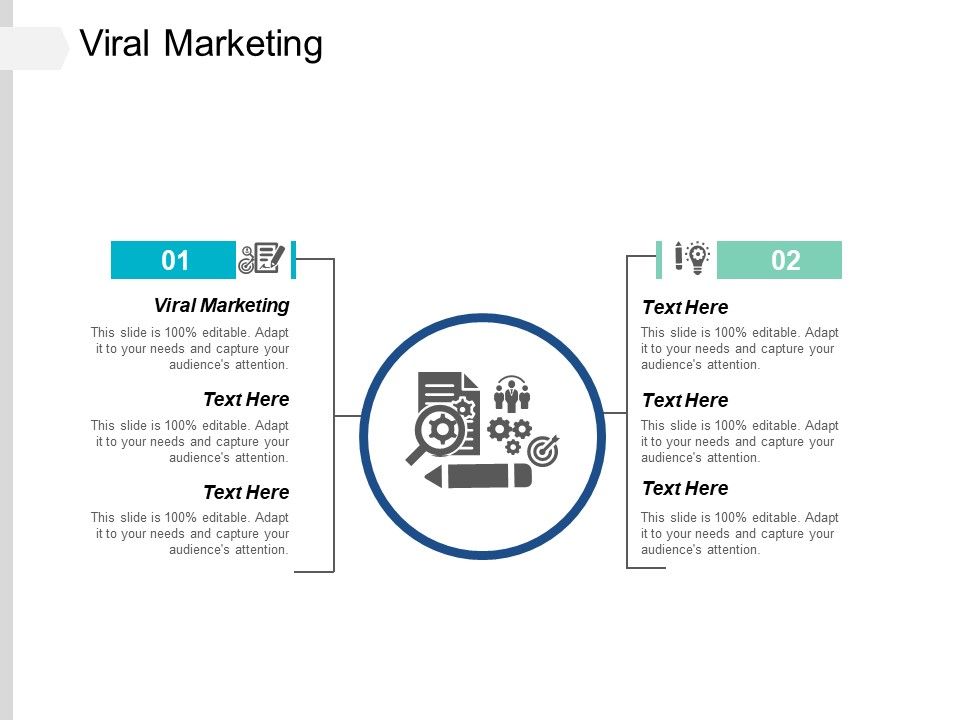 Viral Marketing

01

Viral Marketing

This slide is 100% editable. Adapt it to your needs and capture your audience's attention.

Text Here

This slide is 100% editable. Adapt it to your needs and capture your audience's attention.

Text Here

This slide is 100% editable. Adapt it to your needs and capture your audience's attention.

02

Text Here

This slide is 100% editable. Adapt it to your needs and capture your audience's attention.

Text Here

This slide is 100% editable. Adapt it to your needs and capture your audience's attention.

Text Here

This slide is 100% editable. Adapt it to your needs and capture your audience's attention.